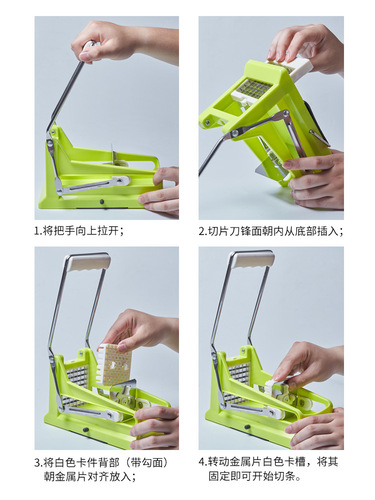 1.将把手向上拉开；

2.切片刀锋面朝内从底部插入；

3.将白色卡件背部（带勾面）朝金属片对齐放入；

4.转动金属片白色卡槽，将其固定即可开始切条。