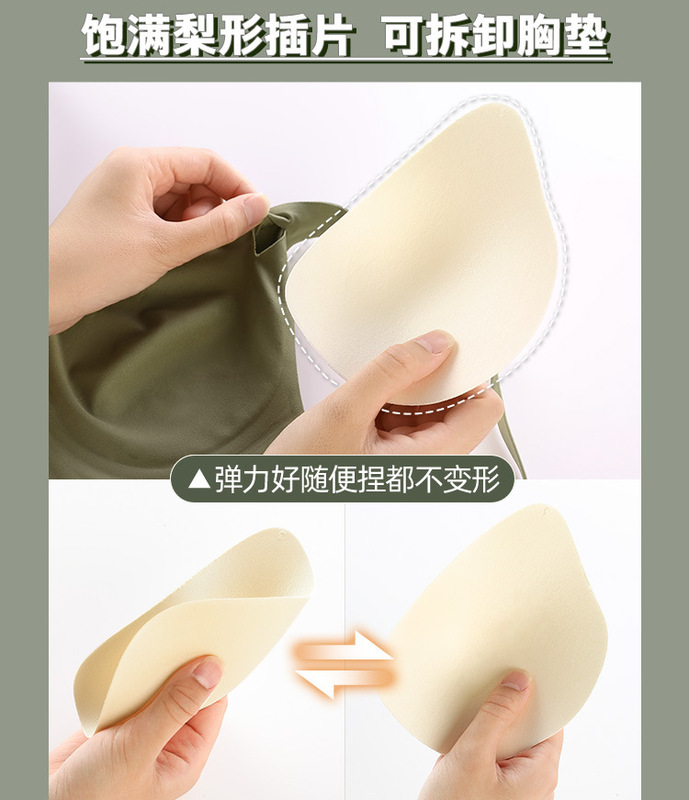 饱满梨形插片 可拆卸胸垫

▲弹力好随便捏都不变形