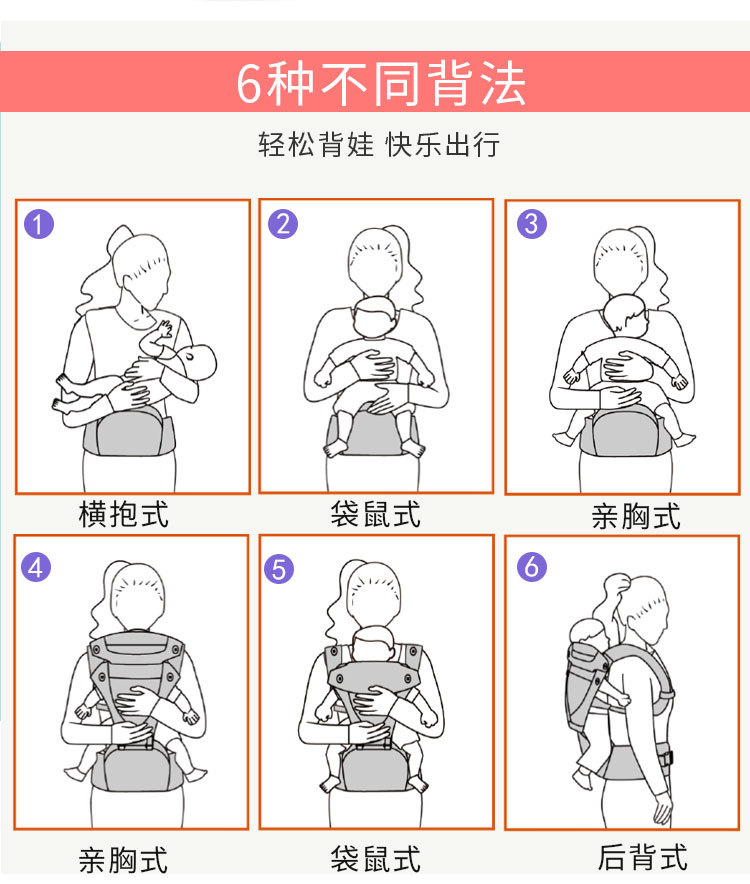 6种不同背法

轻松背娃 快乐出行

1
横抱式

2
袋鼠式

3
亲胸式

4
亲胸式

5
袋鼠式

6
后背式