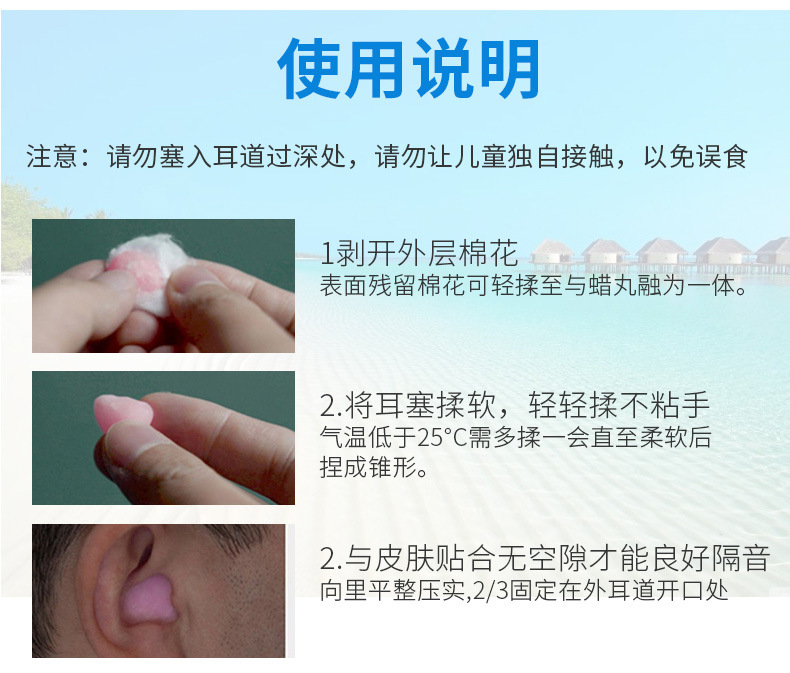 使用说明

注意：请勿塞入耳道过深处，请勿让儿童独自接触，以免误食

1剥开外层棉花
表面残留棉花可轻揉至与蜡丸融为一体。

2.将耳塞揉软，轻轻揉不粘手
气温低于25°C需多揉一会直至柔软后捏成锥形。

2.与皮肤贴合无空隙才能良好隔音
向里平整压实,2/3固定在外耳道开口处