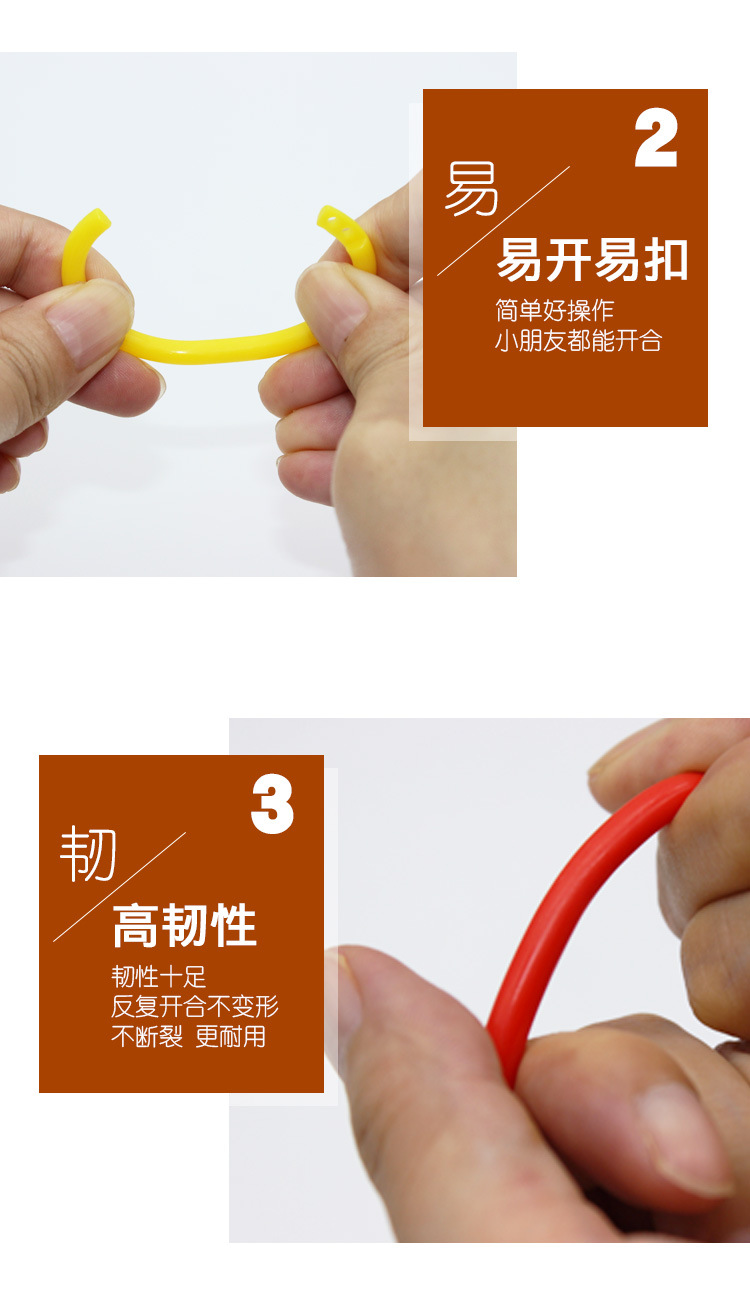 2

易

易开易扣

简单好操作
小朋友都能开合

3

韧

高韧性

韧性十足
反复开合不变形
不断裂 更耐用