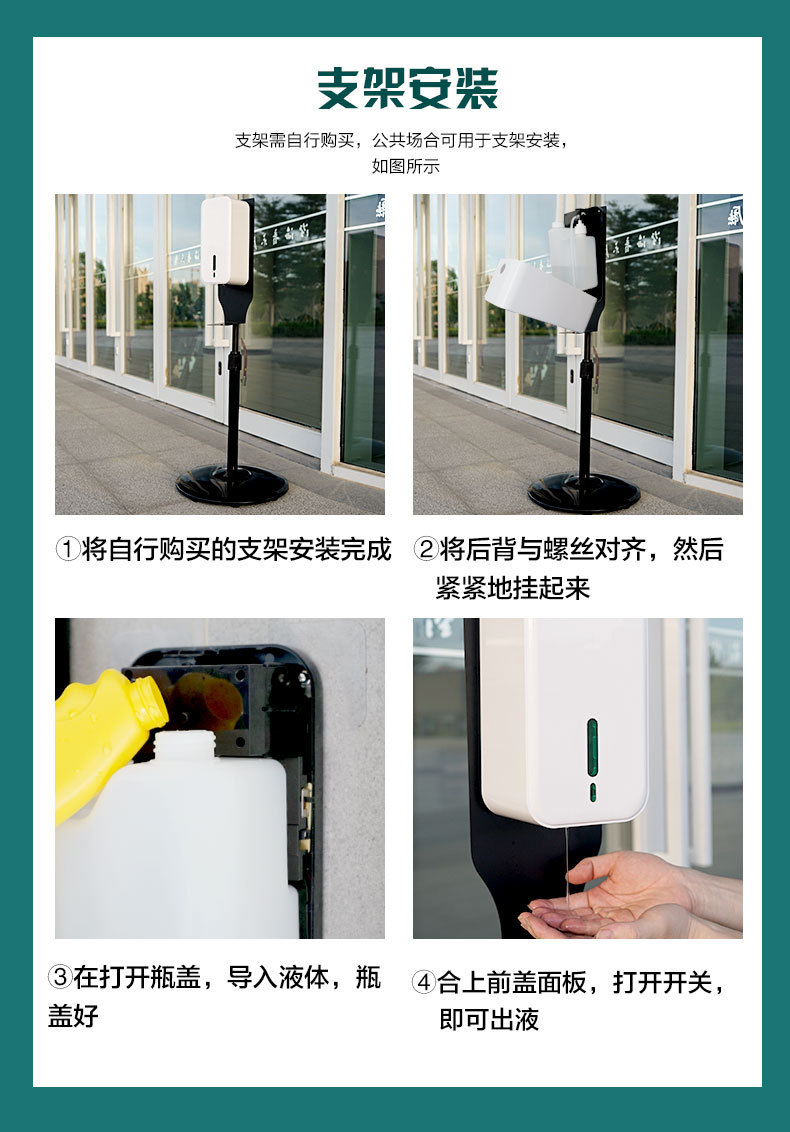 支架安装

支架需自行购买，公共场合可用于支架安装，如图所示

①将自行购买的支架安装完成

②将后背与螺丝对齐，然后紧紧地挂起来

③在打开瓶盖，导入液体，瓶盖好

④合上前盖面板，打开开关，即可出液