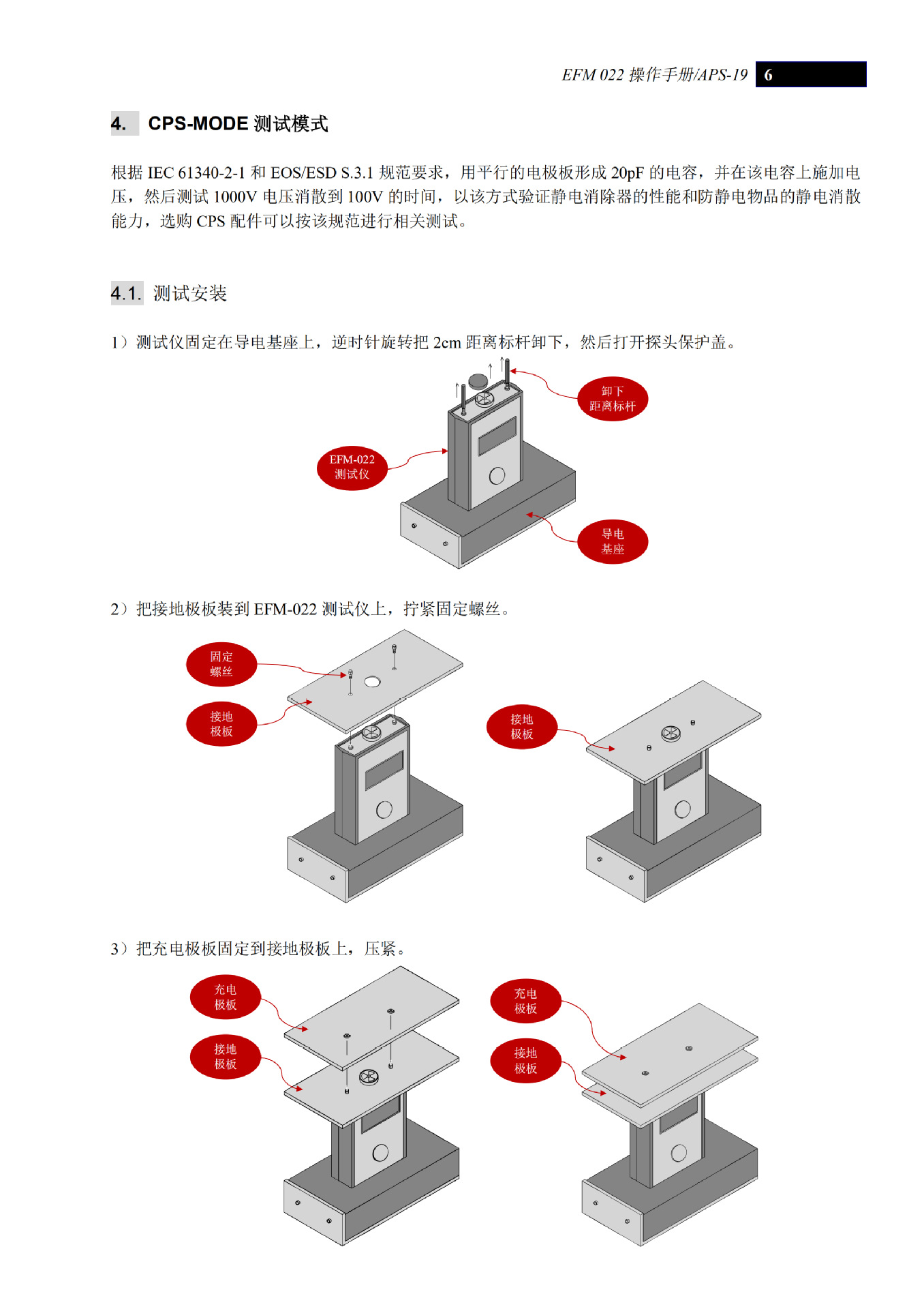 EFM 022 操作手册/APS-19 6

4. CPS-MODE 测试模式

根据 IEC 61340-2-1 和 EOS/ESD S.3.1 规范要求，用平行的电极板形成 20pF 的电容，并在该电容上施加电压，然后测试 1000V 电压消散到 100V 的时间，以该方式验证静电消除器的性能和防静电物品的静电消散能力，选购 CPS 配件可以按该规范进行相关测试。

4.1. 测试安装

1）测试仪固定在导电基座上，逆时针旋转把 2cm 距离标杆卸下，然后打开探头保护盖。

卸下
距离标杆

EFM-022
测试仪

导电
基座

2）把接地极板装到 EFM-022 测试仪上，拧紧固定螺丝。

固定
螺丝

接地
极板

接地
极板

3）把充电极板固定到接地极板上，压紧。

充电
极板

接地
极板

充电
极板

接地
极板