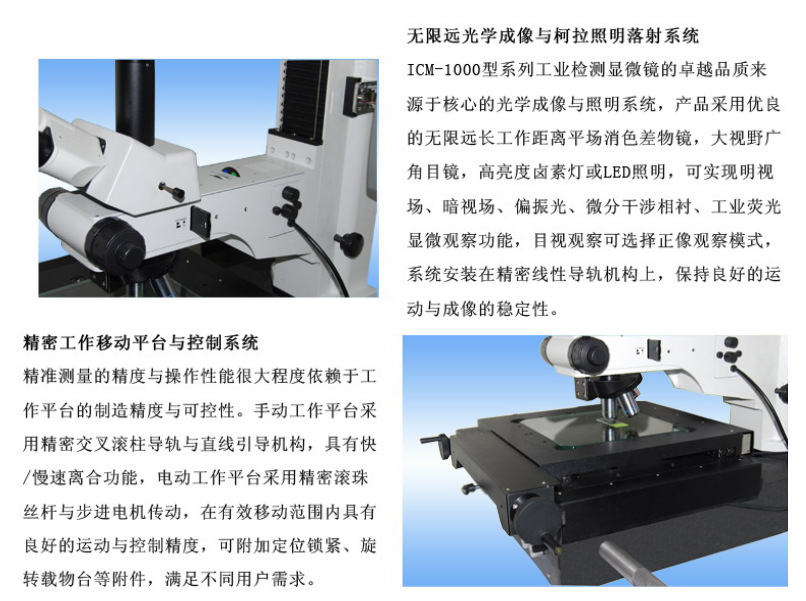 无限远光学成像与柯拉照明落射系统

ICM-1000型系列工业检测显微镜的卓越品质来源于核心的光学成像与照明系统，产品采用优良的无限远长工作距离平场消色差物镜，大视野广角目镜，高亮度卤素灯或LED照明，可实现明视场、暗视场、偏振光、微分干涉相衬、工业荧光显微观察功能，目视观察可选择正像观察模式，系统安装在精密线性导轨机构上，保持良好的运动与成像的稳定性。

精密工作移动平台与控制系统

精准测量的精度与操作性能很大程度依赖于工作平台的制造精度与可控性。手动工作平台采用精密交叉滚柱导轨与直线引导机构，具有快/慢速离合功能，电动工作平台采用精密滚珠丝杆与步进电机传动，在有效移动范围内具有良好的运动与控制精度，可附加定位锁紧、旋转载物台等附件，满足不同用户需求。