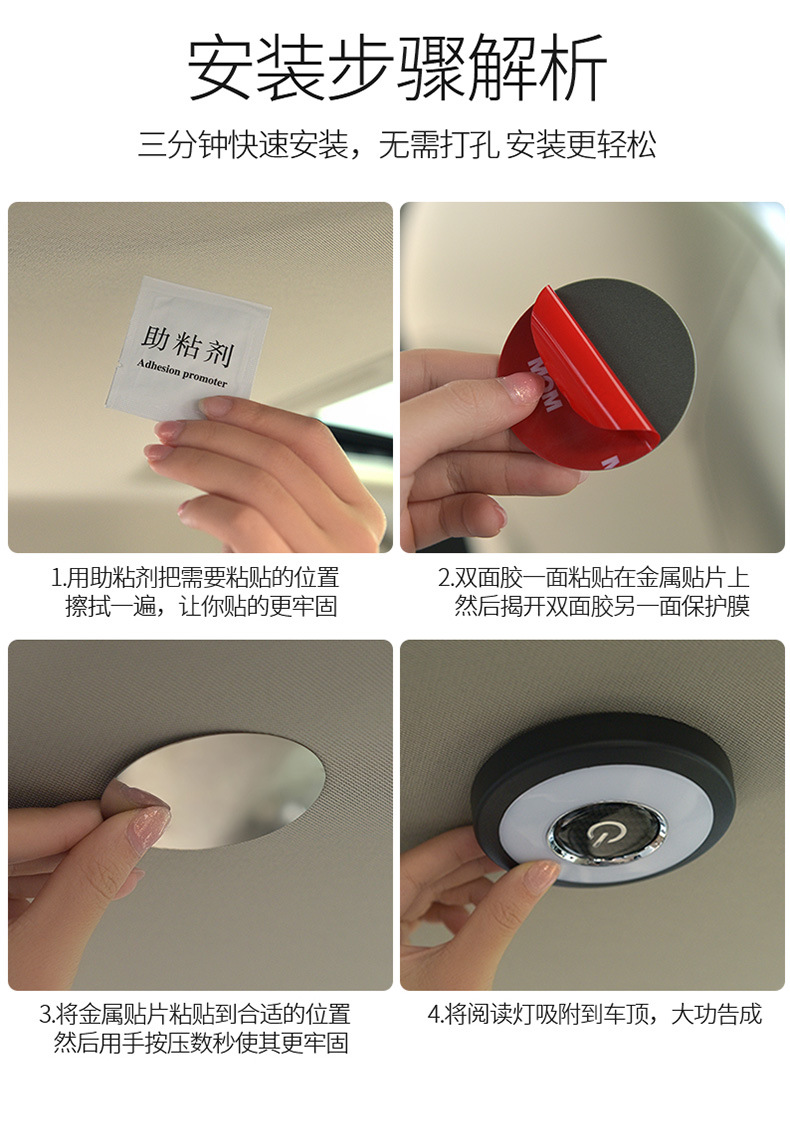 安装步骤解析

三分钟快速安装，无需打孔 安装更轻松

助粘剂
Adhesion promoter

MOM

1.用助粘剂把需要粘贴的位置擦拭一遍，让你贴的更牢固

2.双面胶一面粘贴在金属贴片上然后揭开双面胶另一面保护膜

3.将金属贴片粘贴到合适的位置然后用手按压数秒使其更牢固

4.将阅读灯吸附到车顶，大功告成