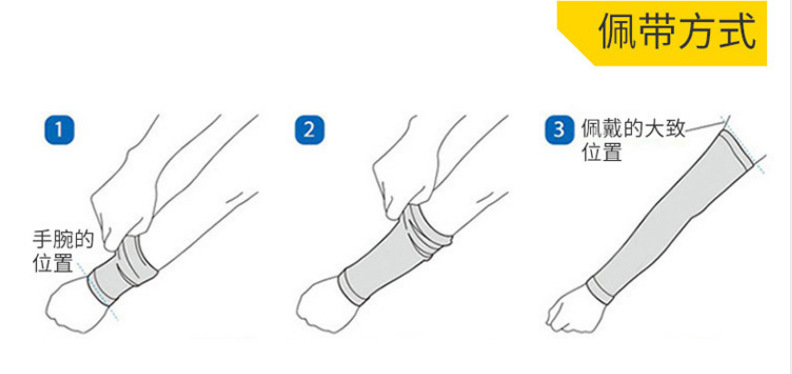 佩带方式

1

手腕的位置

2

3 佩戴的大致位置