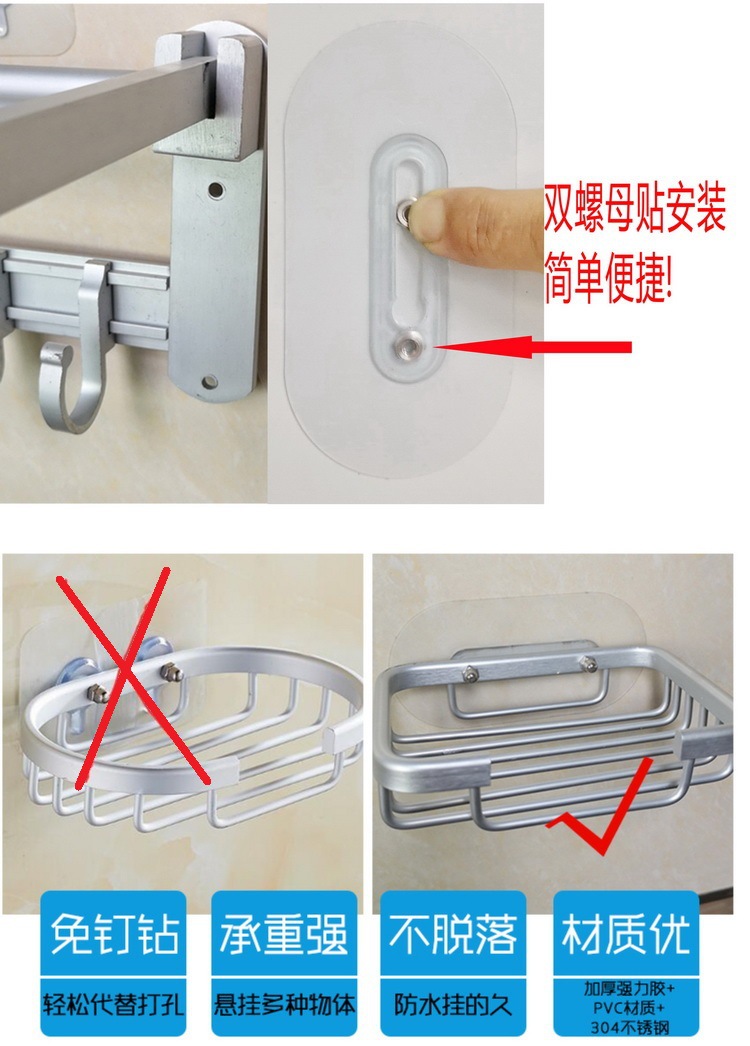 双螺母贴安装
简单便捷!

免钉钻
轻松代替打孔

承重强
悬挂多种物体

不脱落
防水挂的久

材质优
加厚强力胶+
PVC材质+
304不锈钢