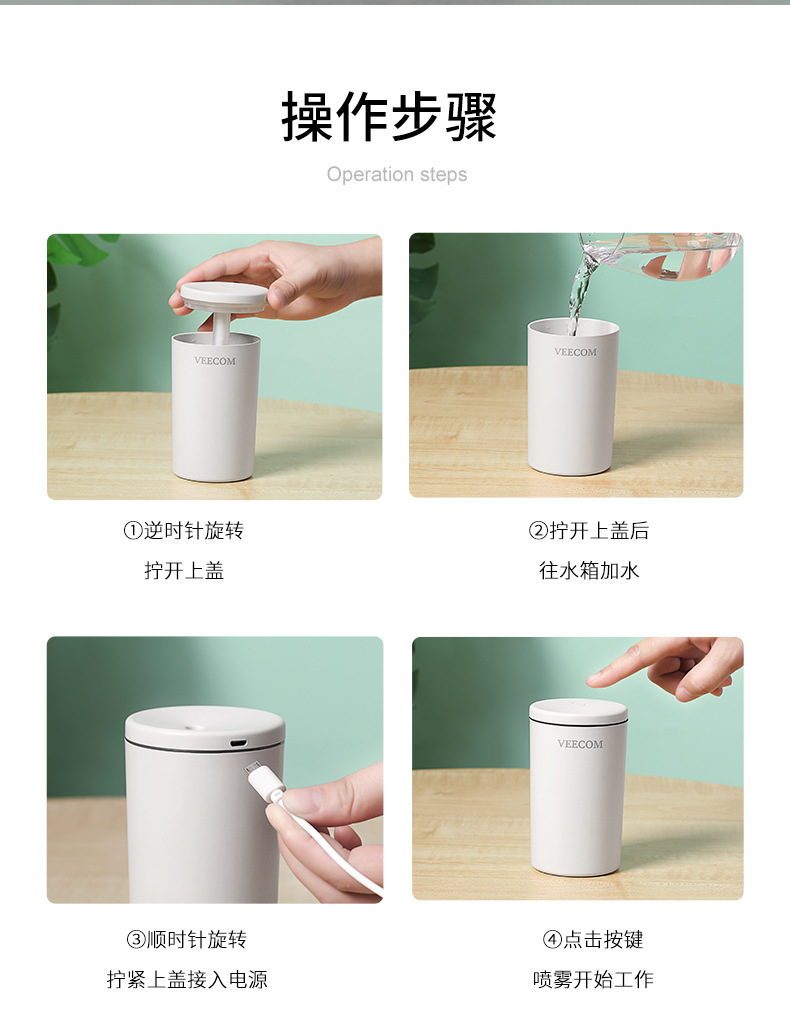 操作步骤

Operation steps

VEECOM

①逆时针旋转
拧开上盖

VEECOM

②拧开上盖后
往水箱加水

③顺时针旋转
拧紧上盖接入电源

VEECOM

④点击按键
喷雾开始工作