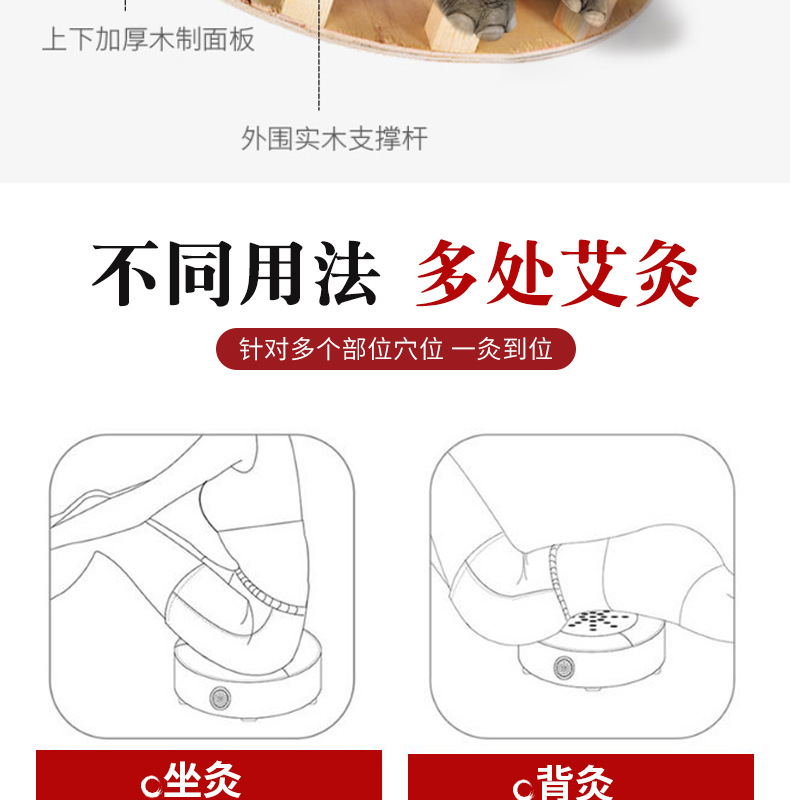 上下加厚木制面板

外围实木支撑杆

不同用法 多处艾灸

针对多个部位穴位 一灸到位

坐灸

背灸