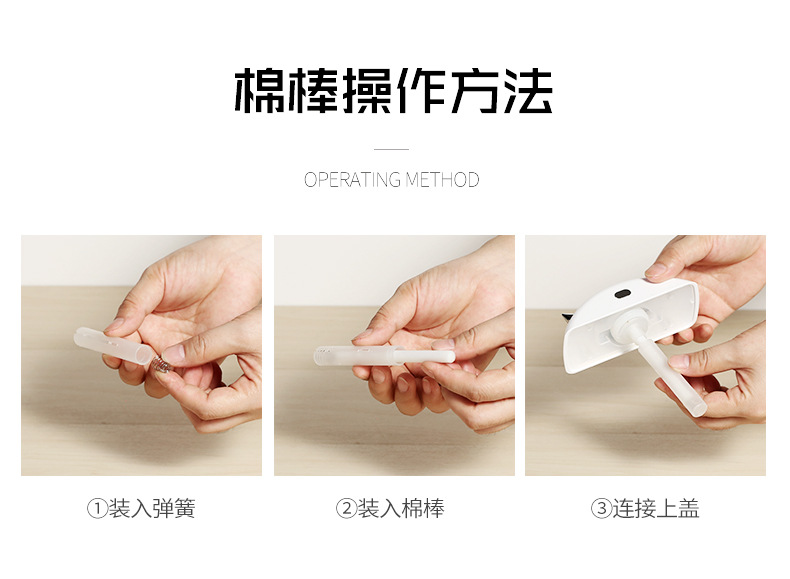 棉棒操作方法

OPERATING METHOD

①装入弹簧

②装入棉棒

③连接上盖