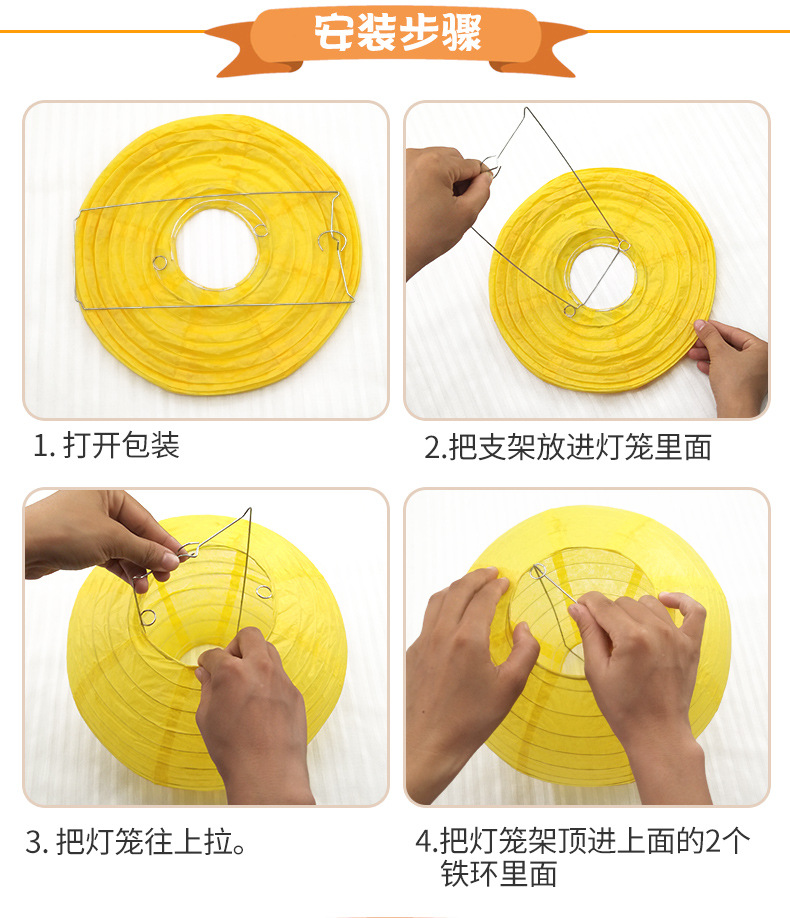 安装步骤

1. 打开包装

2.把支架放进灯笼里面

3. 把灯笼往上拉。

4.把灯笼架顶进上面的2个铁环里面