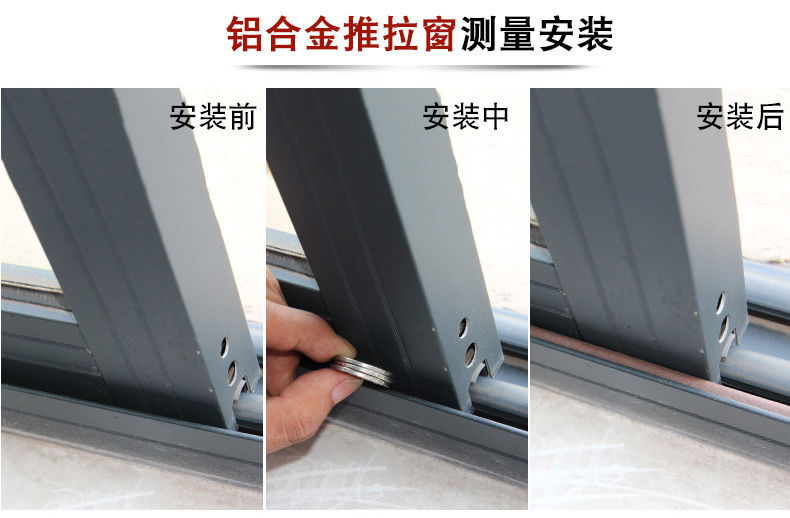 铝合金推拉窗测量安装

安装前

安装中

安装后