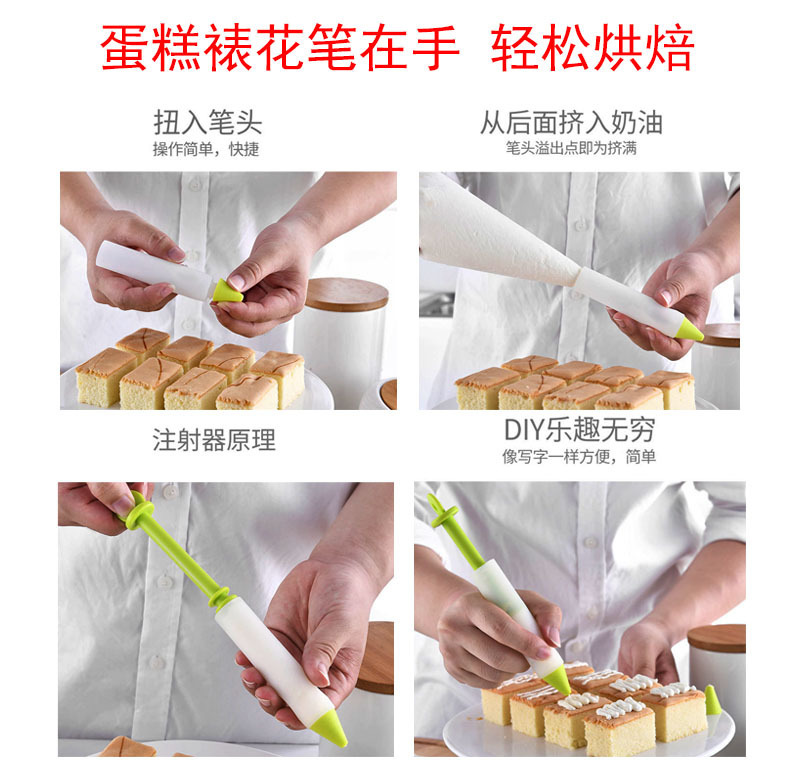 蛋糕裱花笔在手 轻松烘焙

扭入笔头
操作简单，快捷

从后面挤入奶油
笔头溢出点即为挤满

注射器原理

DIY乐趣无穷
像写字一样方便，简单