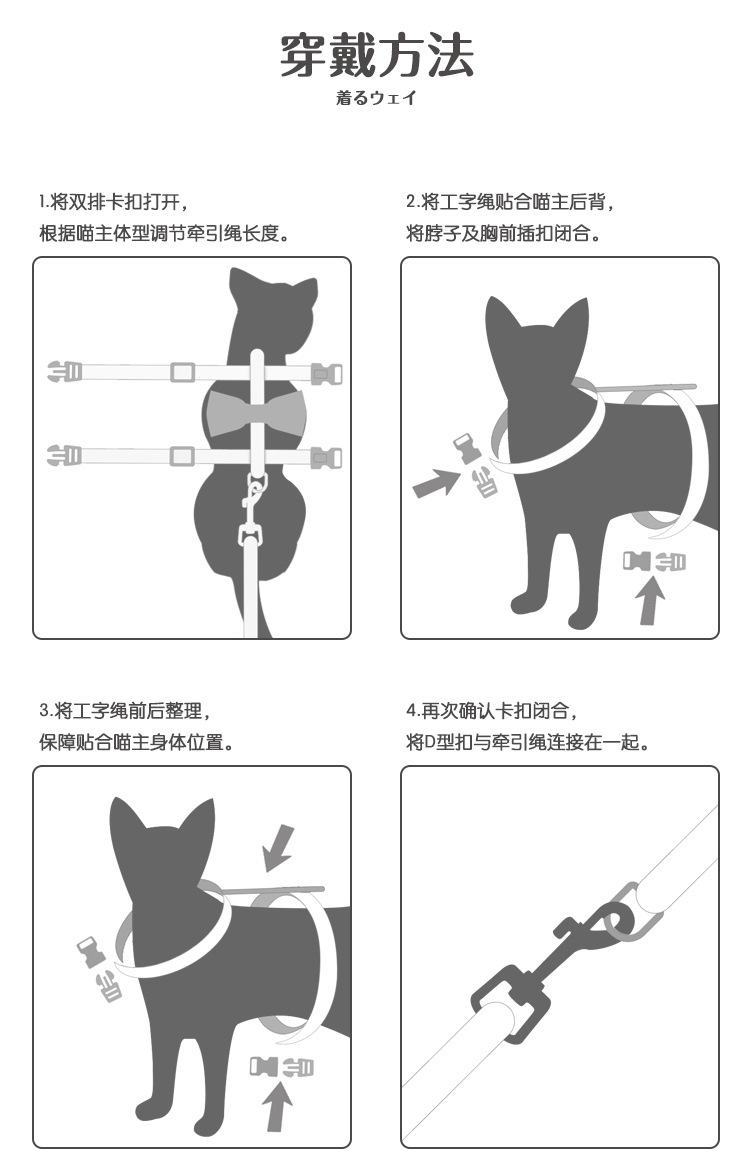 穿戴方法
着るウェイ

1.将双排卡扣打开，
根据喵主体型调节牵引绳长度。

2.将工字绳贴合喵主后背，
将脖子及胸前插扣闭合。

3.将工字绳前后整理，
保障贴合喵主身体位置。

4.再次确认卡扣闭合，
将D型扣与牵引绳连接在一起。