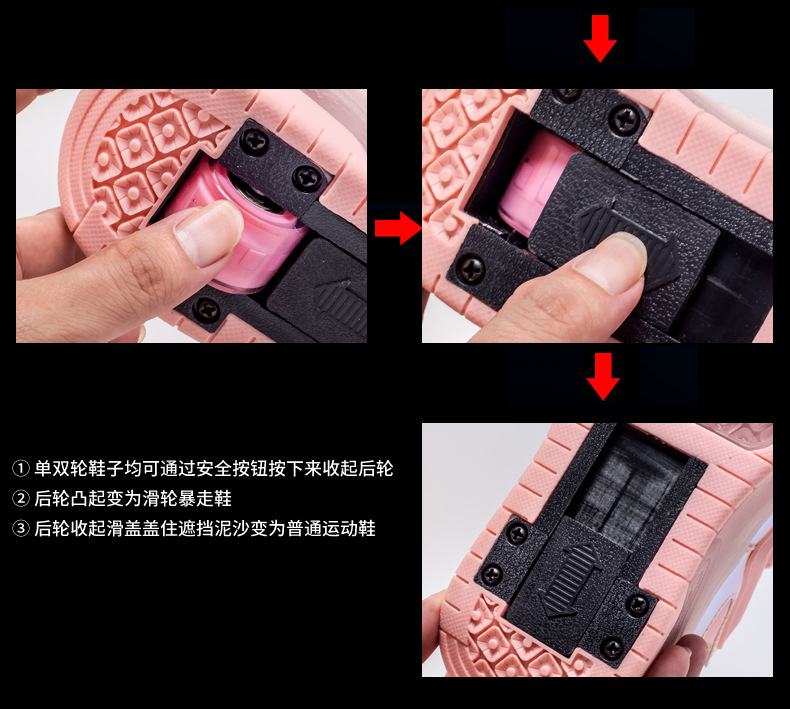 ① 单双轮鞋子均可通过安全按钮按下来收起后轮
② 后轮凸起变为滑轮暴走鞋
③ 后轮收起滑盖盖住遮挡泥沙变为普通运动鞋