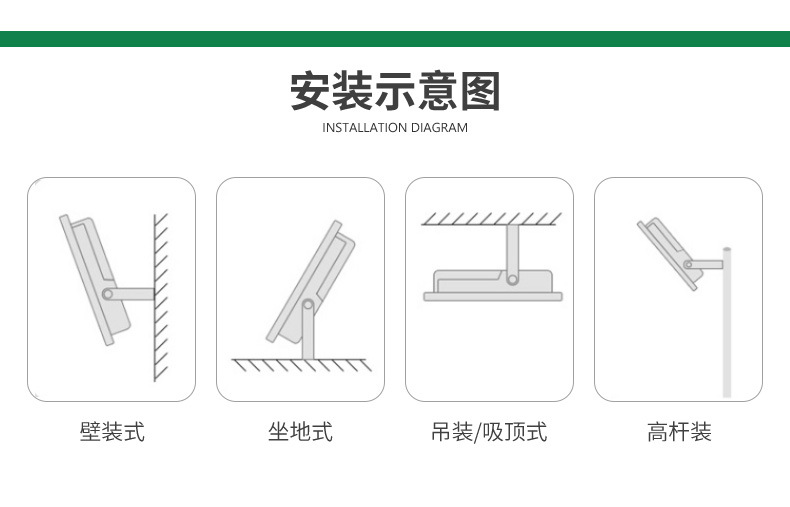 安装示意图
INSTALLATION DIAGRAM

壁装式

坐地式

吊装/吸顶式

高杆装