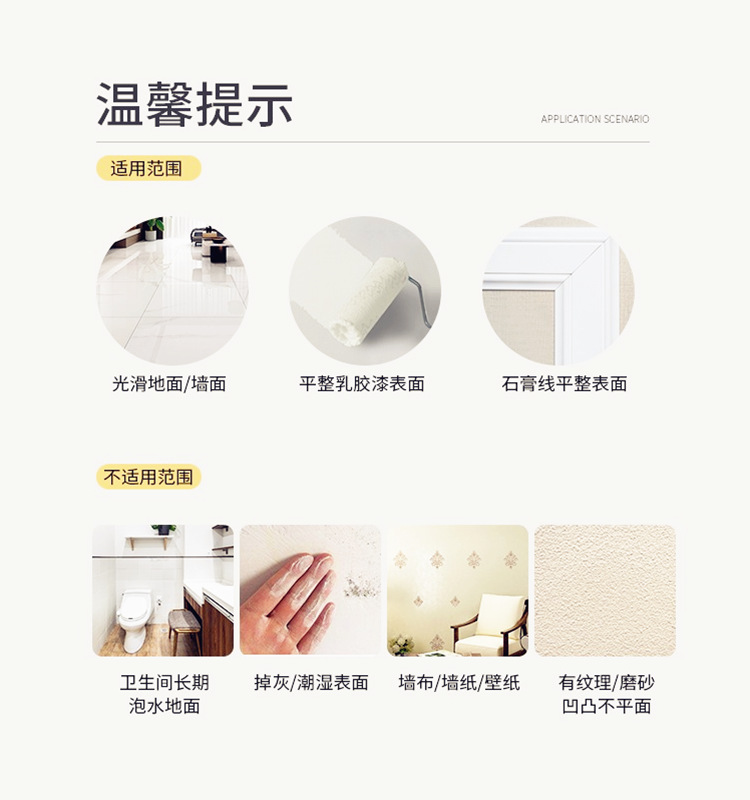 温馨提示

APPLICATION SCENARIO

适用范围

光滑地面/墙面

平整乳胶漆表面

石膏线平整表面

不适用范围

卫生间长期泡水地面

掉灰/潮湿表面

墙布/墙纸/壁纸

有纹理/磨砂凹凸不平面