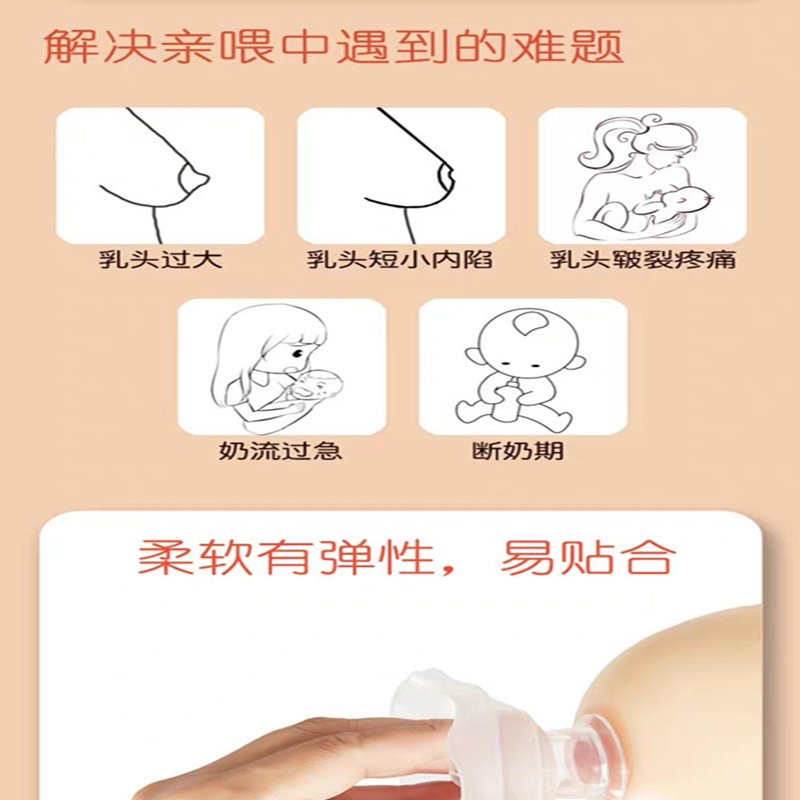 解决亲喂中遇到的难题

乳头过大

乳头短小内陷

乳头皲裂疼痛

奶流过急

断奶期

柔软有弹性，易贴合