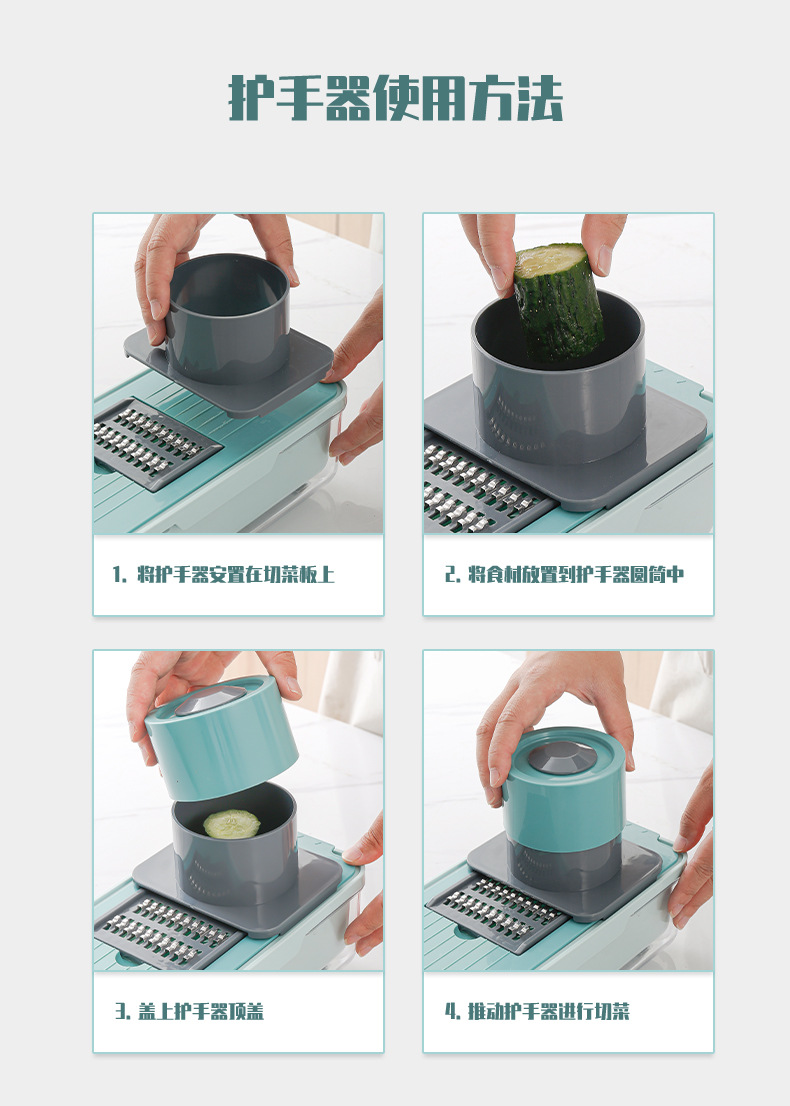 护手器使用方法

1. 将护手器安置在切菜板上

2. 将食材放置到护手器圆筒中

3. 盖上护手器顶盖

4. 推动护手器进行切菜