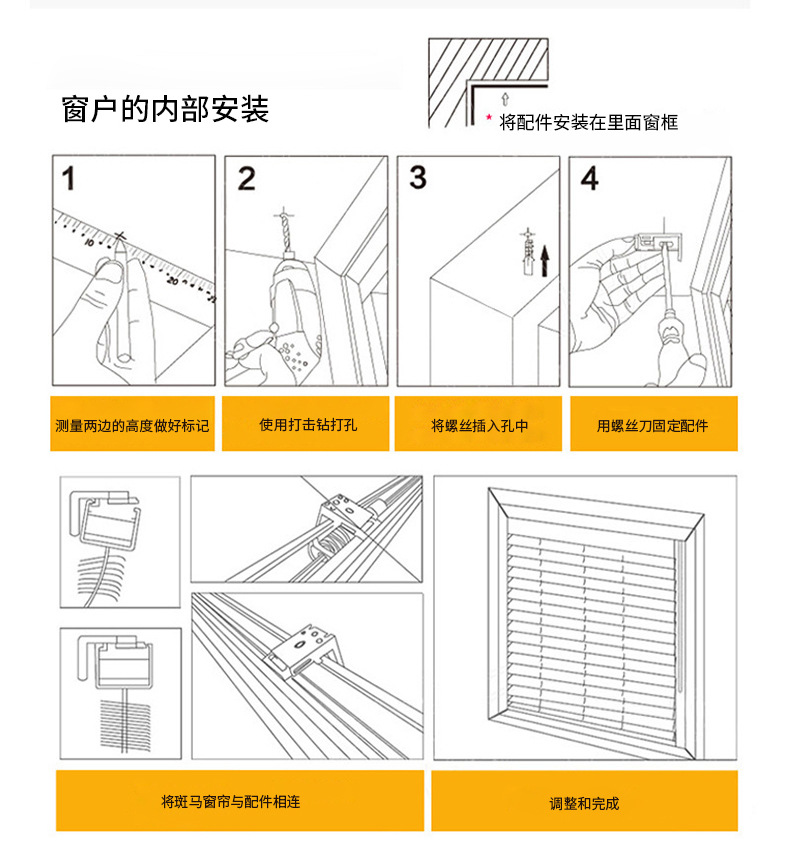 窗户的内部安装

* 将配件安装在里面窗框

1

10

20

2

3

4

测量两边的高度做好标记

使用打击钻打孔

将螺丝插入孔中

用螺丝刀固定配件

将斑马窗帘与配件相连

调整和完成