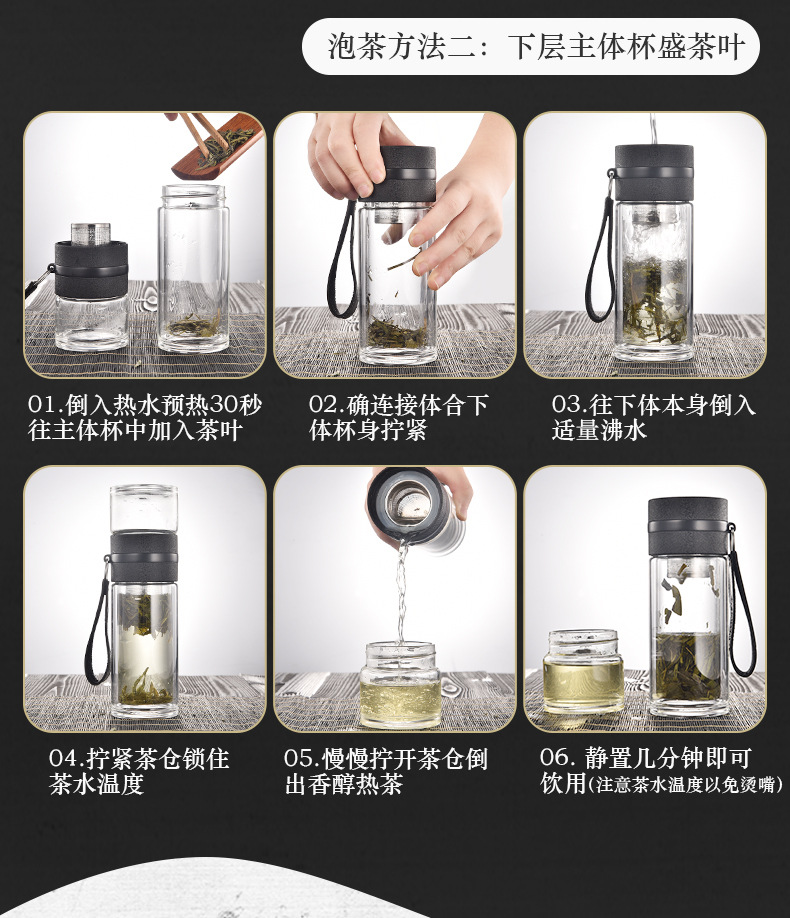 泡茶方法二：下层主体杯盛茶叶

01.倒入热水预热30秒往主体杯中加入茶叶

02.确连接体合下体杯身拧紧

03.往下体本身倒入适量沸水

04.拧紧茶仓锁住茶水温度

05.慢慢拧开茶仓倒出香醇热茶

06. 静置几分钟即可饮用(注意茶水温度以免烫嘴)