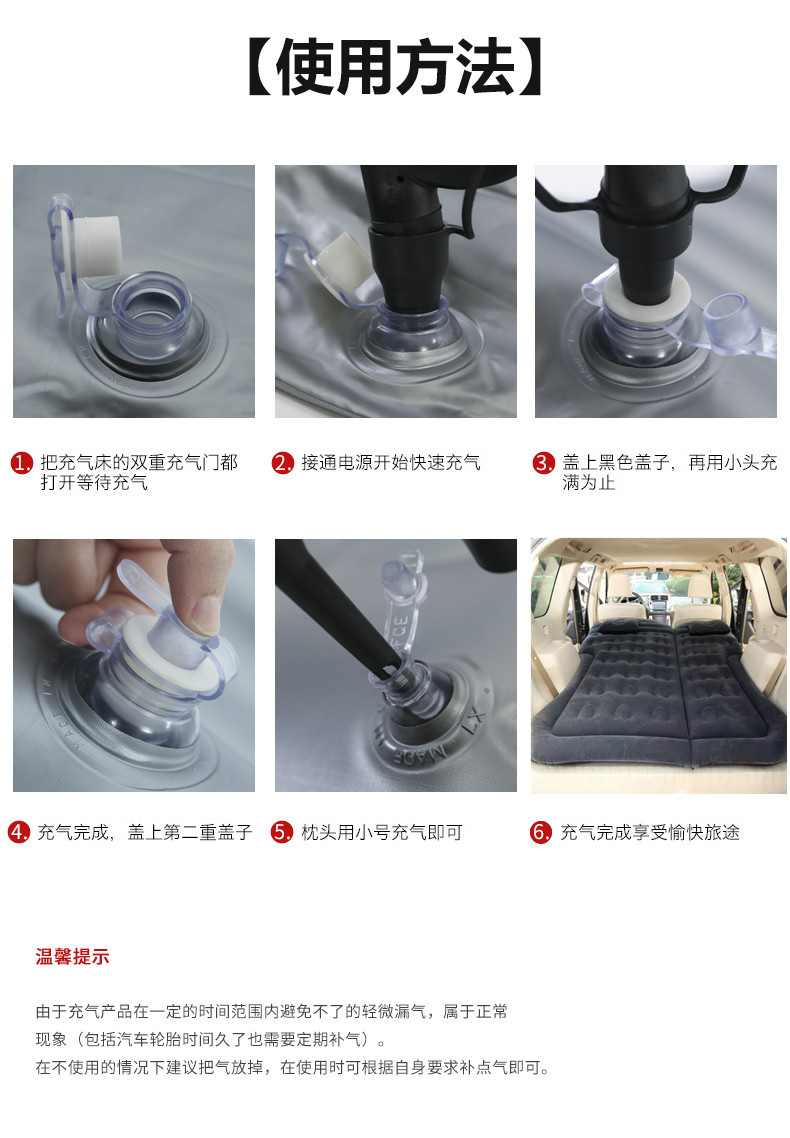 【使用方法】

1. 把充气床的双重充气门都打开等待充气

2. 接通电源开始快速充气

3. 盖上黑色盖子，再用小头充满为止

4. 充气完成，盖上第二重盖子

5. 枕头用小号充气即可

6. 充气完成享受愉快旅途

温馨提示

由于充气产品在一定的时间范围内避免不了的轻微漏气，属于正常现象（包括汽车轮胎时间久了也需要定期补气）。
在不使用的情况下建议把气放掉，在使用时可根据自身要求补点气即可。