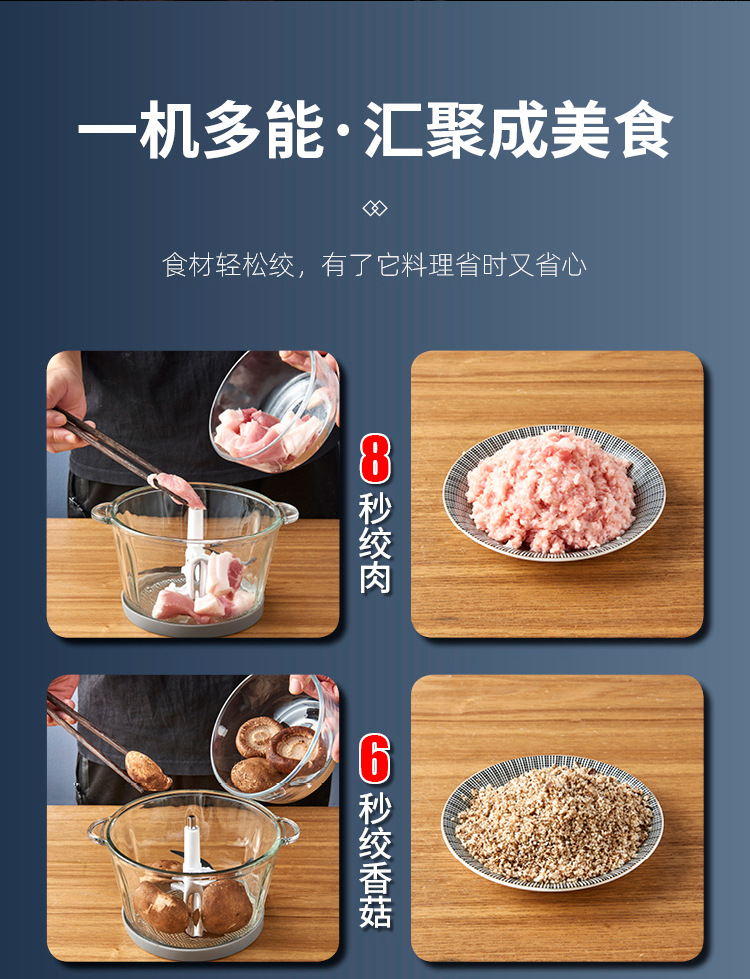 一机多能·汇聚成美食

食材轻松绞，有了它料理省时又省心

8秒绞肉

6秒绞香菇