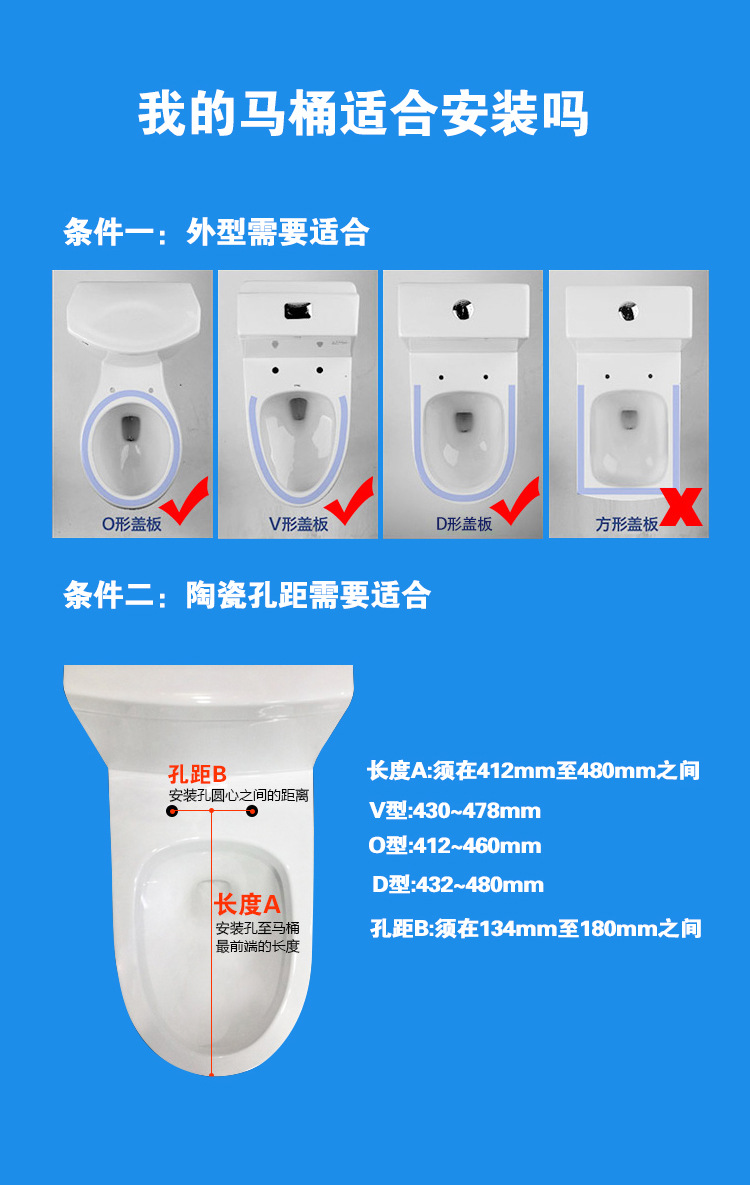 我的马桶适合安装吗

条件一：外型需要适合

O形盖板

V形盖板

D形盖板

方形盖板

条件二：陶瓷孔距需要适合

孔距B
安装孔圆心之间的距离

长度A
安装孔至马桶最前端的长度

长度A:须在412mm至480mm之间
V型:430~478mm
O型:412~460mm
D型:432~480mm
孔距B:须在134mm至180mm之间