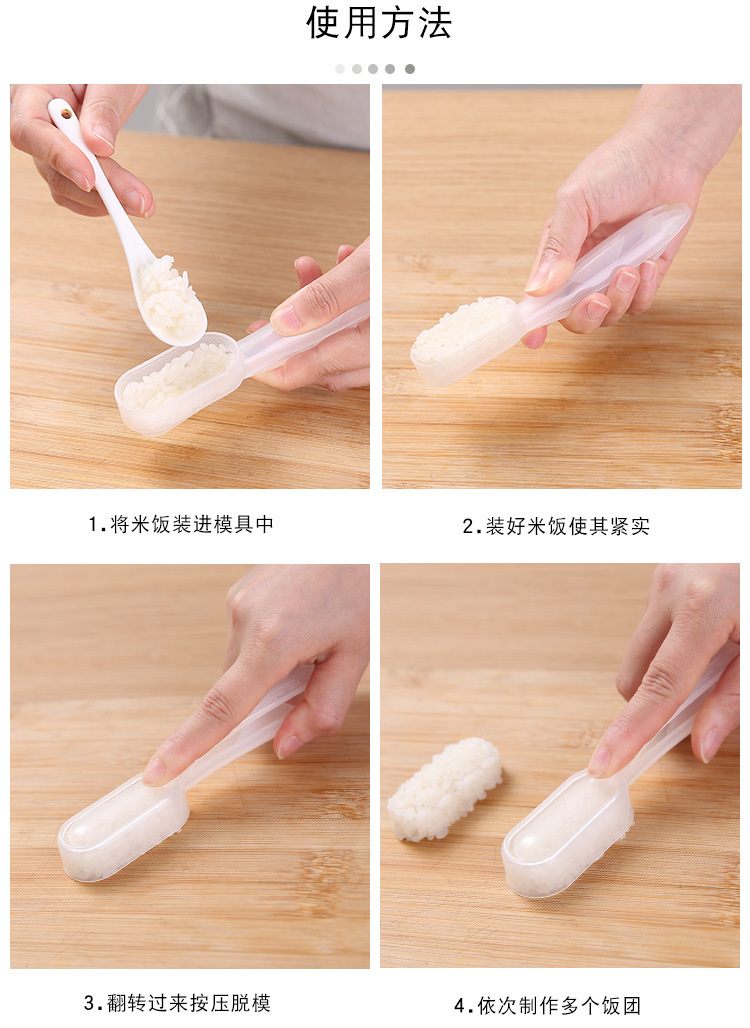 使用方法

1.将米饭装进模具中

2.装好米饭使其紧实

3.翻转过来按压脱模

4.依次制作多个饭团