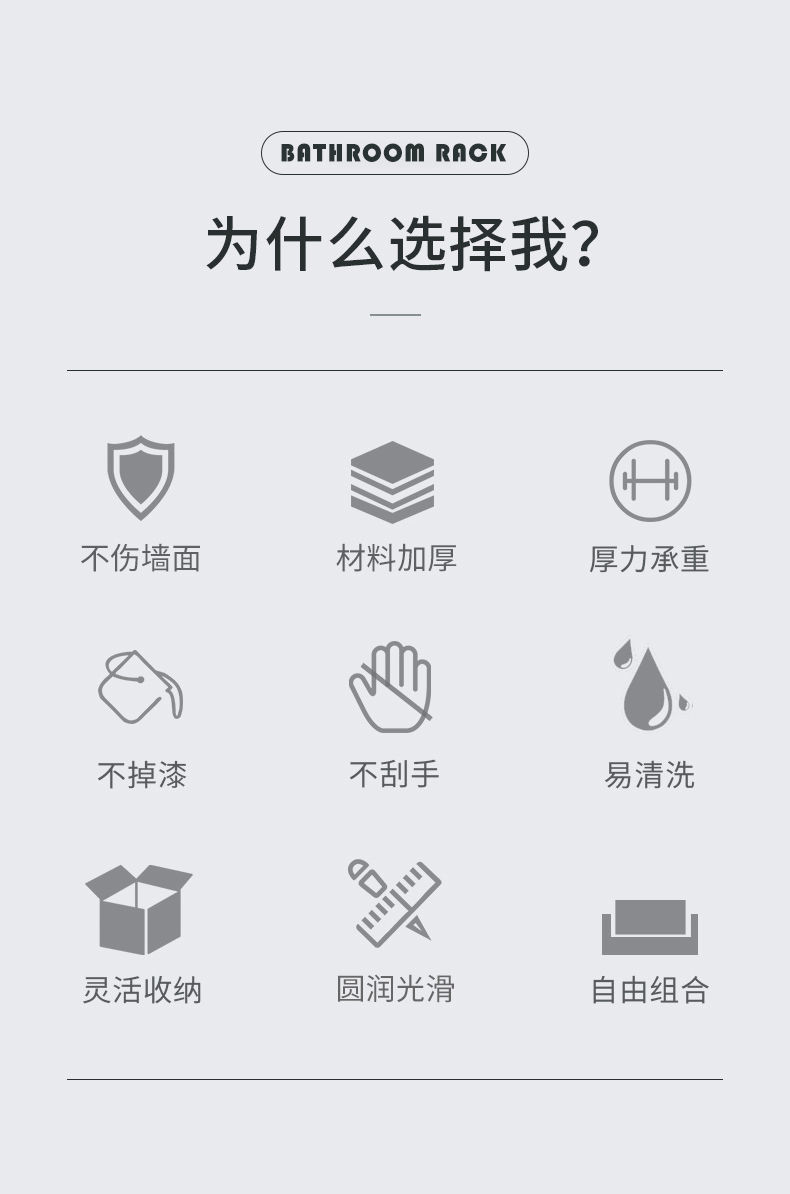 BATHROOM RACK

为什么选择我?

不伤墙面

材料加厚

厚力承重

不掉漆

不刮手

易清洗

灵活收纳

圆润光滑

自由组合