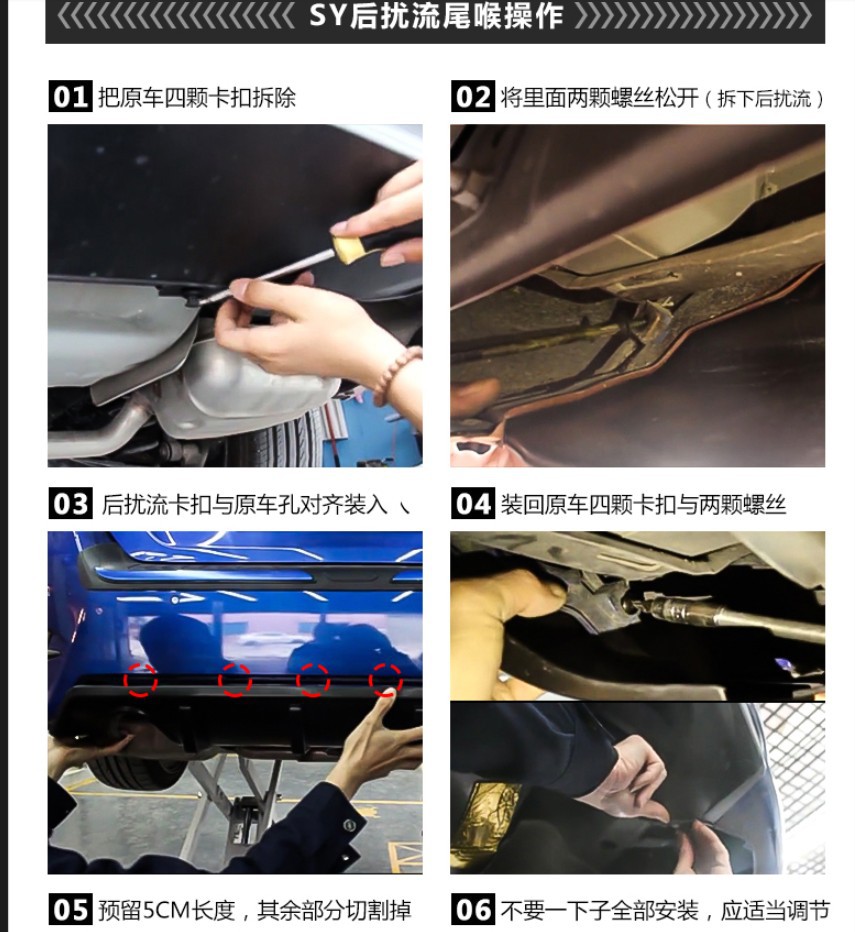 SY后扰流尾喉操作

01 把原车四颗卡扣拆除

02 将里面两颗螺丝松开（拆下后扰流）

03 后扰流卡扣与原车孔对齐装入、

04 装回原车四颗卡扣与两颗螺丝

05 预留5CM长度，其余部分切割掉

06 不要一下子全部安装，应适当调节