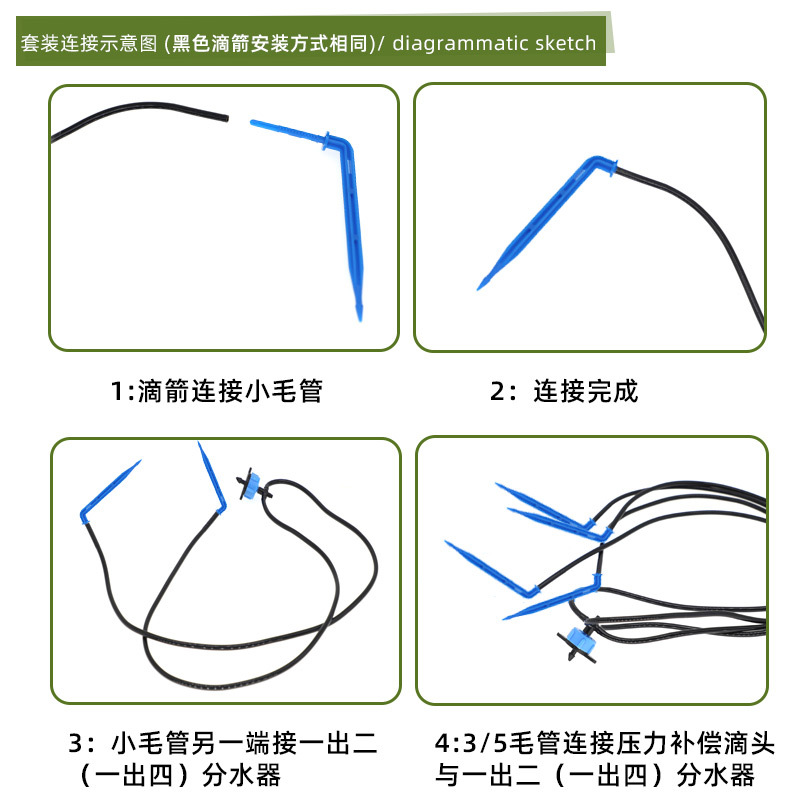 套装连接示意图 (黑色滴箭安装方式相同)/ diagrammatic sketch

1:滴箭连接小毛管

2：连接完成

3：小毛管另一端接一出二（一出四）分水器

4:3/5毛管连接压力补偿滴头与一出二（一出四）分水器