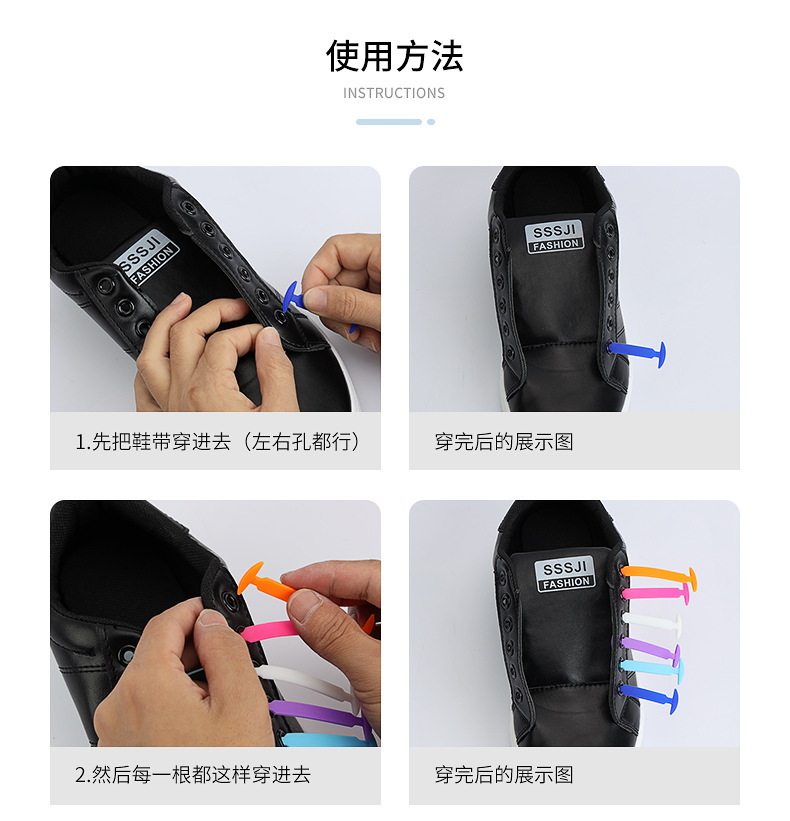 使用方法
INSTRUCTIONS

SSSJI FASHION

1.先把鞋带穿进去（左右孔都行）

SSSJI FASHION

穿完后的展示图

2.然后每一根都这样穿进去

SSSJI FASHION

穿完后的展示图