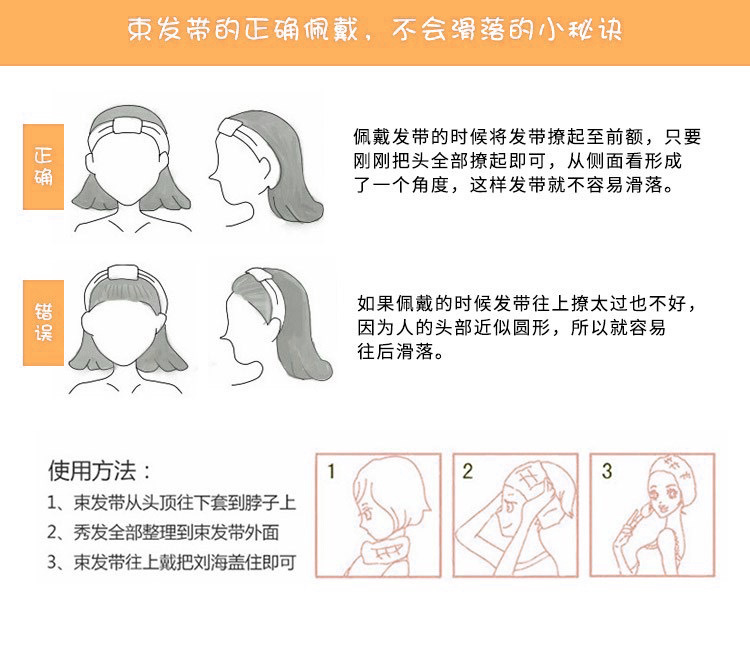 束发带的正确佩戴，不会滑落的小秘诀

正确

佩戴发带的时候将发带撩起至前额，只要刚刚把头全部撩起即可，从侧面看形成了一个角度，这样发带就不容易滑落。

错误

如果佩戴的时候发带往上撩太过也不好，因为人的头部近似圆形，所以就容易往后滑落。

使用方法：
1、束发带从头顶往下套到脖子上
2、秀发全部整理到束发带外面
3、束发带往上戴把刘海盖住即可

1

2

3