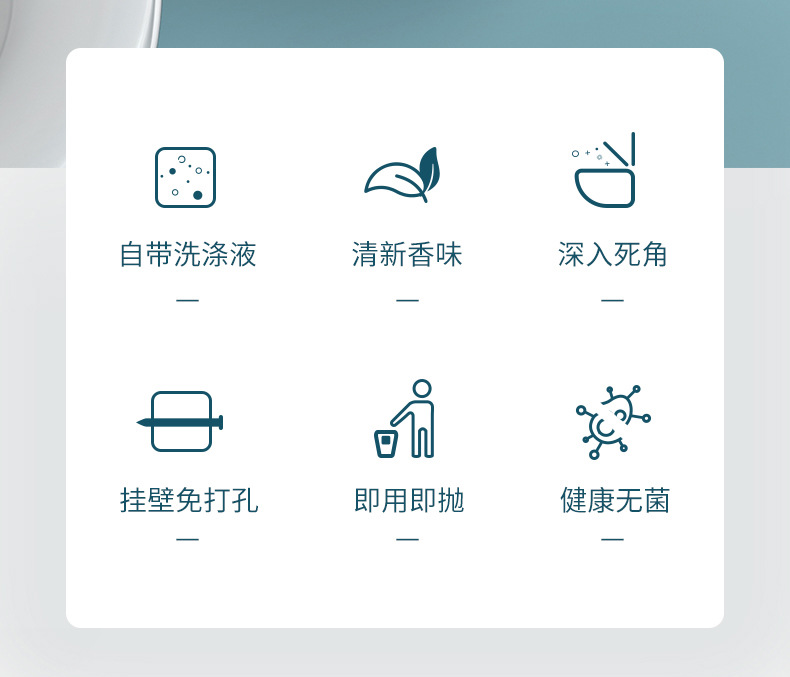 自带洗涤液

—

清新香味

—

深入死角

—

挂壁免打孔

—

即用即抛

—

健康无菌

—