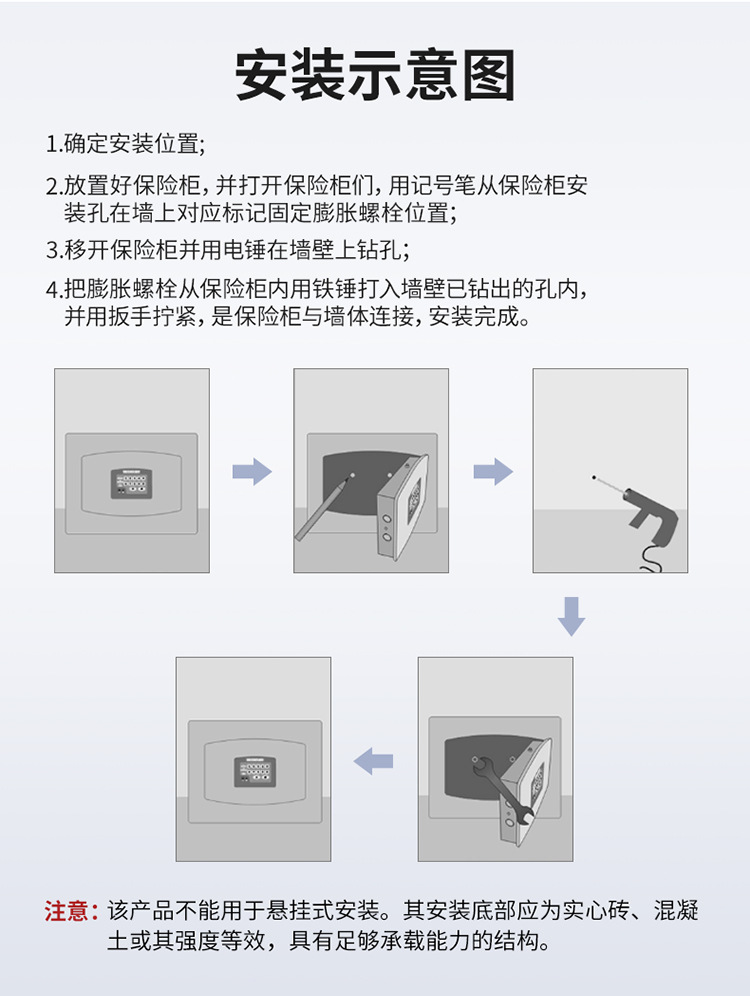 安装示意图

1.确定安装位置;

2.放置好保险柜，并打开保险柜们，用记号笔从保险柜安装孔在墙上对应标记固定膨胀螺栓位置;

3.移开保险柜并用电锤在墙壁上钻孔;

4.把膨胀螺栓从保险柜内用铁锤打入墙壁已钻出的孔内，并用扳手拧紧，是保险柜与墙体连接，安装完成。

注意：该产品不能用于悬挂式安装。其安装底部应为实心砖、混凝土或其强度等效，具有足够承载能力的结构。