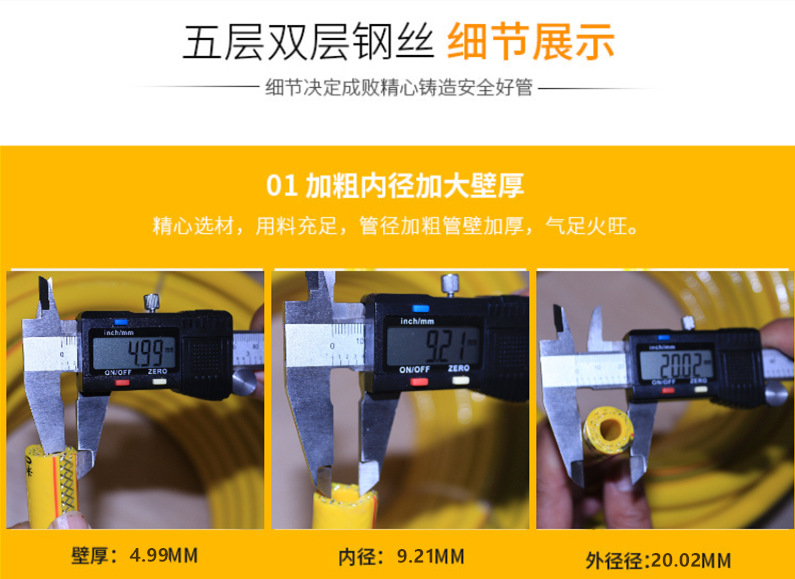 五层双层钢丝 细节展示

细节决定成败精心铸造安全好管

01 加粗内径加大壁厚

精心选材，用料充足，管径加粗管壁加厚，气足火旺。

inch/mm
4.99 mm
ON/OFF ZERO

inch/mm
9.21 mm
ON/OFF ZERO

inch/mm
20.02 mm
ON/OFF ZERO

壁厚：4.99MM

内径：9.21MM

外径径:20.02MM