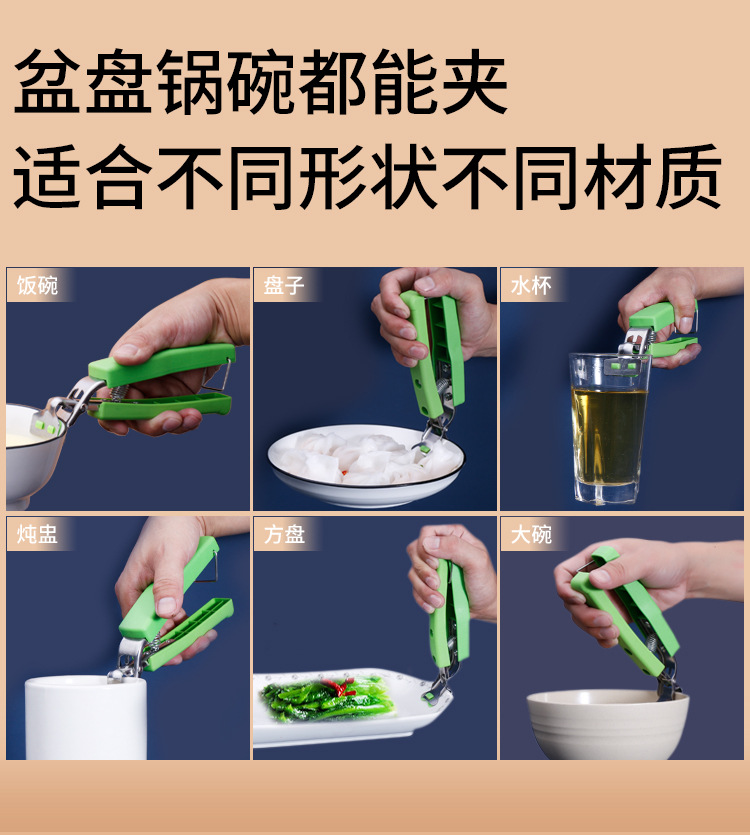 盆盘锅碗都能夹
适合不同形状不同材质

饭碗

盘子

水杯

炖盅

方盘

大碗