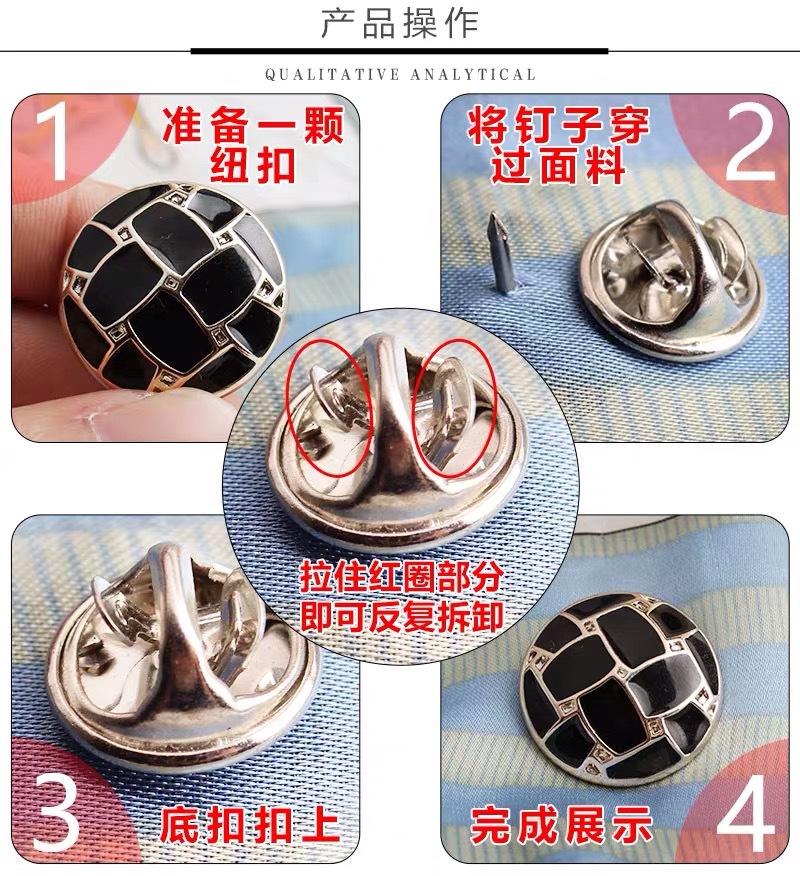 产品操作

QUALITATIVE ANALYTICAL

1 准备一颗纽扣

将钉子穿过面料 2

拉住红圈部分即可反复拆卸

3 底扣扣上

完成展示 4