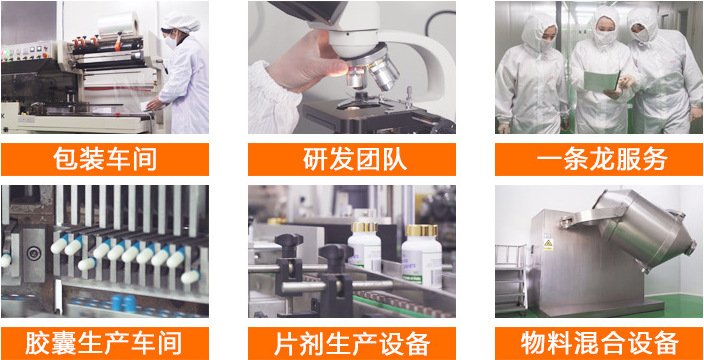 包装车间

研发团队

一条龙服务

胶囊生产车间

片剂生产设备

物料混合设备