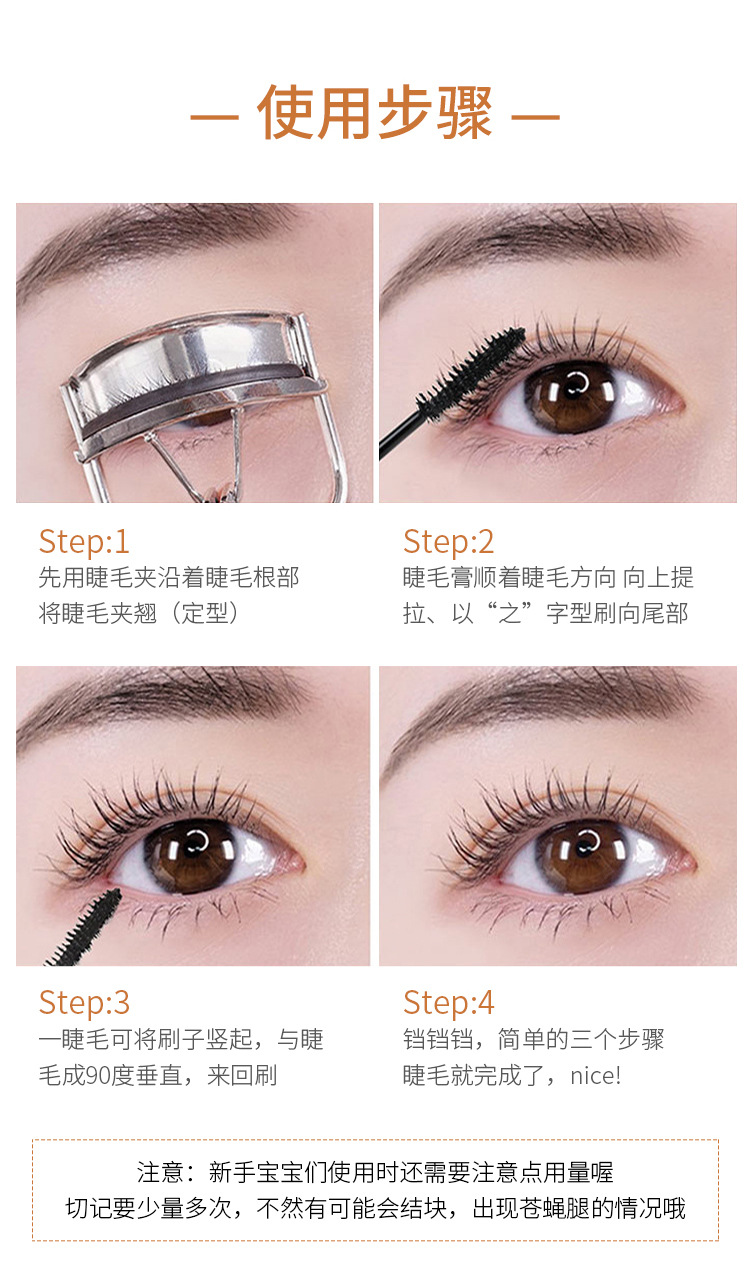 — 使用步骤 —

Step:1
先用睫毛夹沿着睫毛根部将睫毛夹翘（定型）

Step:2
睫毛膏顺着睫毛方向 向上提拉、以“之”字型刷向尾部

Step:3
一睫毛可将刷子竖起，与睫毛成90度垂直，来回刷

Step:4
铛铛铛，简单的三个步骤睫毛就完成了，nice!

注意：新手宝宝们使用时还需要注意点用量喔
切记要少量多次，不然有可能会结块，出现苍蝇腿的情况哦