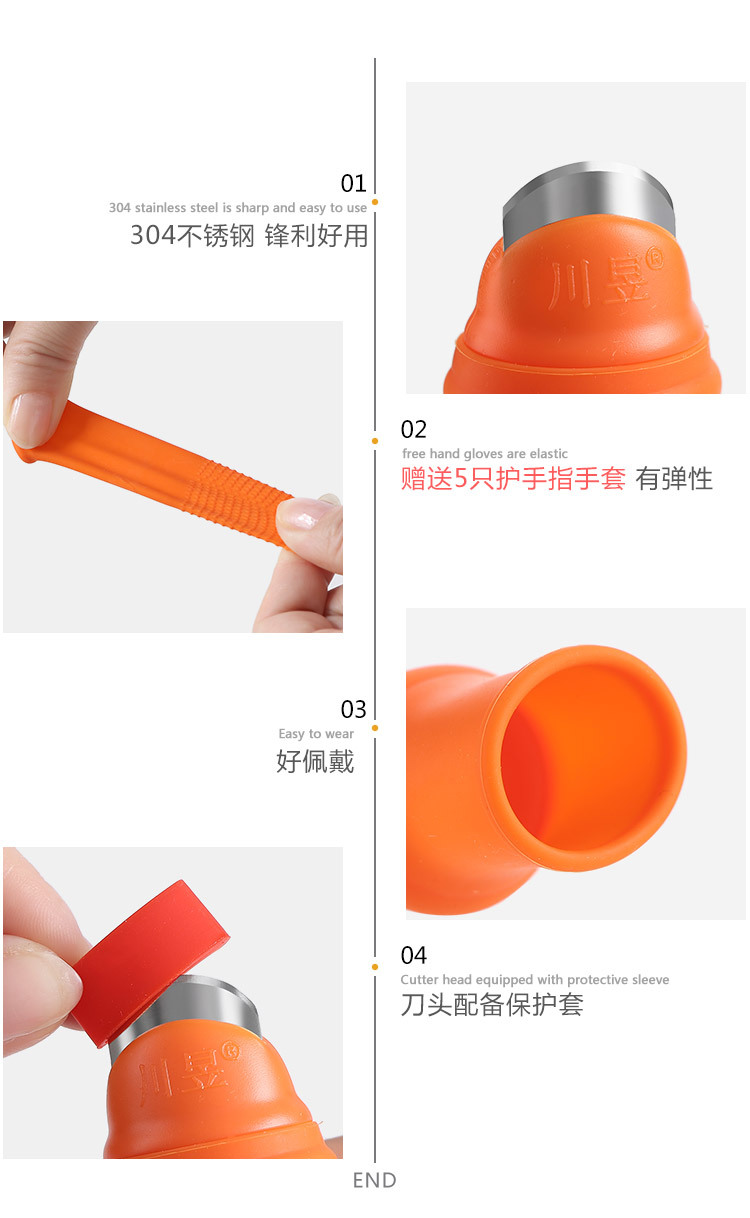 01
304 stainless steel is sharp and easy to use
304不锈钢 锋利好用

川昱®

02
free hand gloves are elastic
赠送5只护手指手套 有弹性

03
Easy to wear
好佩戴

04
Cutter head equipped with protective sleeve
刀头配备保护套

川昱®

END