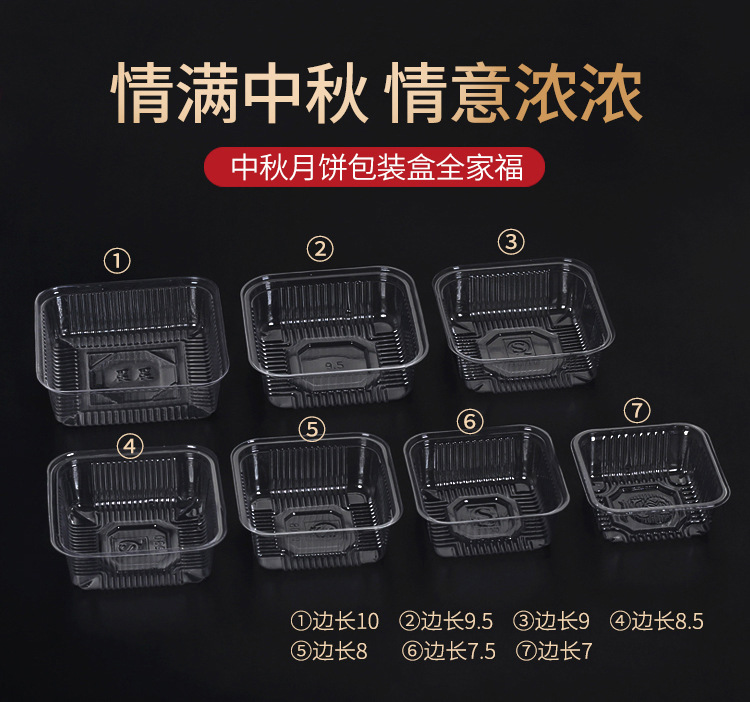 情满中秋 情意浓浓

中秋月饼包装盒全家福

①

②

③

9.5

④

⑤

⑥

⑦

①边长10 ②边长9.5 ③边长9 ④边长8.5
⑤边长8 ⑥边长7.5 ⑦边长7