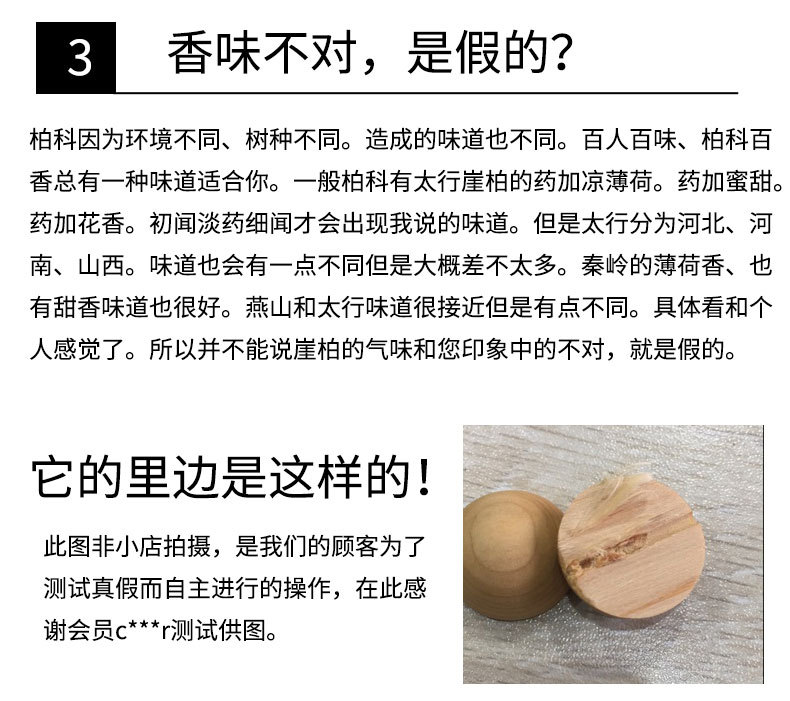 3 香味不对，是假的？

柏科因为环境不同、树种不同。造成的味道也不同。百人百味、柏科百香总有一种味道适合你。一般柏科有太行崖柏的药加凉薄荷。药加蜜甜。药加花香。初闻淡药细闻才会出现我说的味道。但是太行分为河北、河南、山西。味道也会有一点不同但是大概差不太多。秦岭的薄荷香、也有甜香味道也很好。燕山和太行味道很接近但是有点不同。具体看和个人感觉了。所以并不能说崖柏的气味和您印象中的不对，就是假的。

它的里边是这样的！

此图非小店拍摄，是我们的顾客为了测试真假而自主进行的操作，在此感谢会员c***r测试供图。