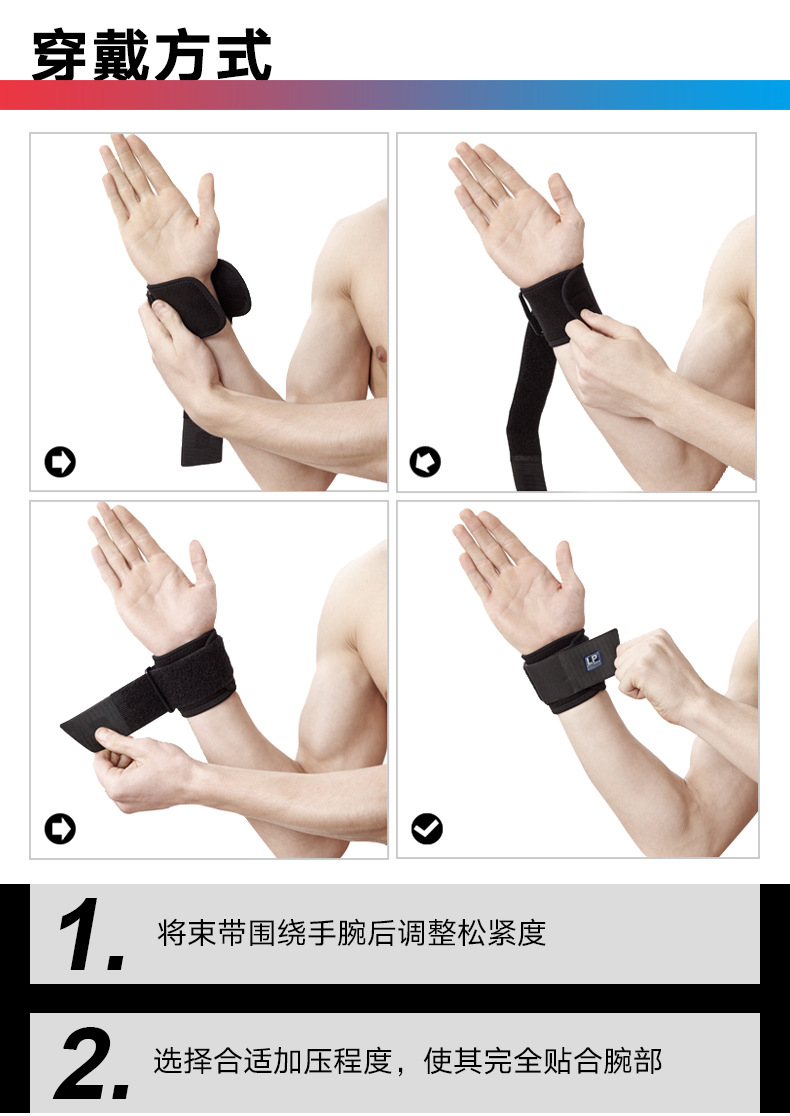 穿戴方式

LP

1. 将束带围绕手腕后调整松紧度

2. 选择合适加压程度，使其完全贴合腕部