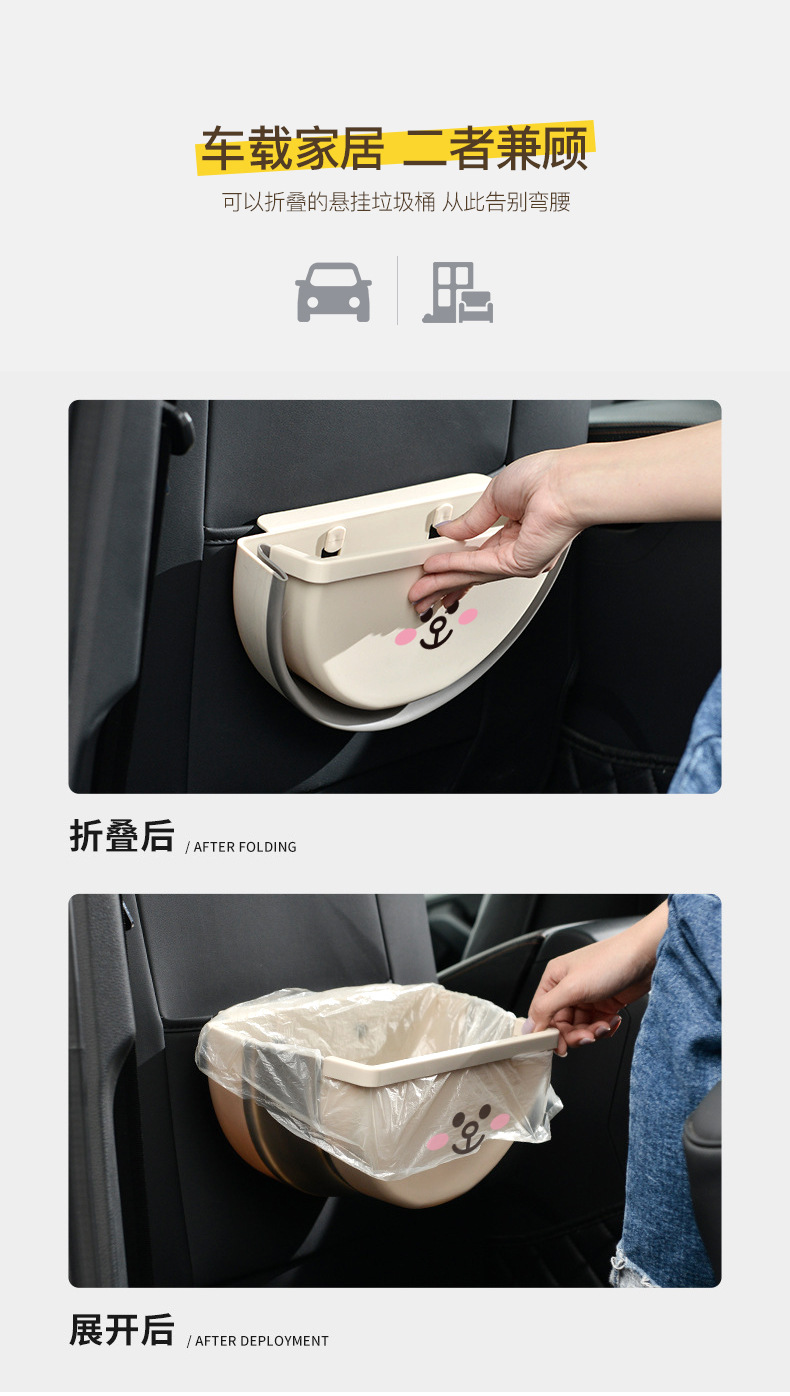 车载家居 二者兼顾

可以折叠的悬挂垃圾桶 从此告别弯腰

折叠后 / AFTER FOLDING

展开后 / AFTER DEPLOYMENT