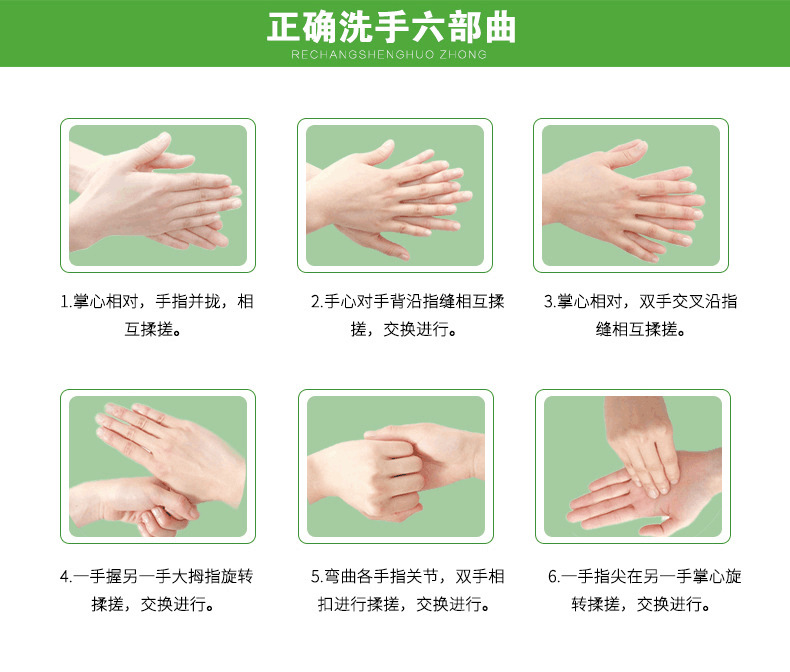 正确洗手六部曲
RECHANGSHENGHUO ZHONG

1.掌心相对，手指并拢，相互揉搓。

2.手心对手背沿指缝相互揉搓，交换进行。

3.掌心相对，双手交叉沿指缝相互揉搓。

4.一手握另一手大拇指旋转揉搓，交换进行。

5.弯曲各手指关节，双手相扣进行揉搓，交换进行。

6.一手指尖在另一手掌心旋转揉搓，交换进行。