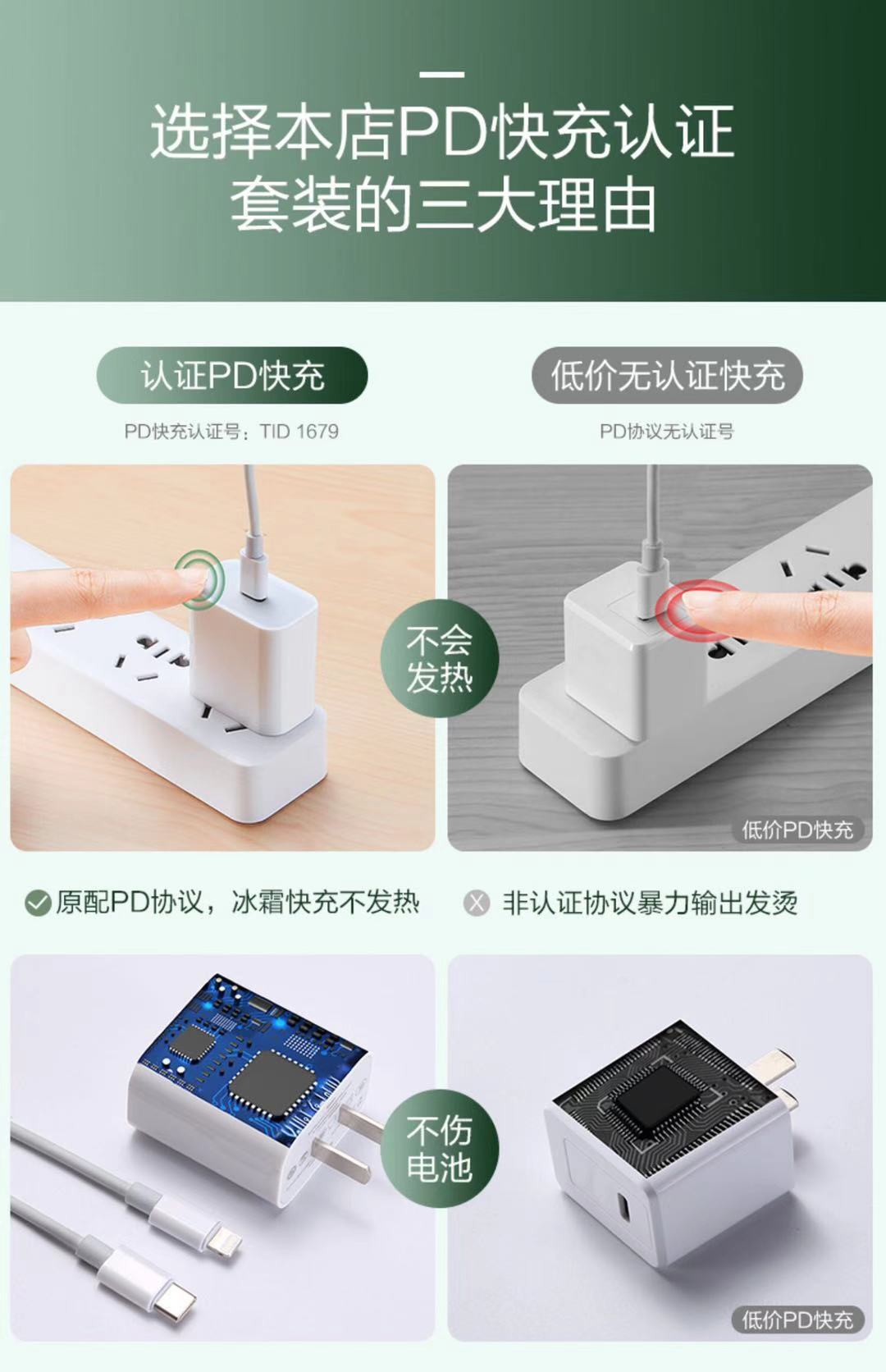 选择本店PD快充认证套装的三大理由

认证PD快充

PD快充认证号：TID 1679

低价无认证快充

PD协议无认证号

不会发热

低价PD快充

原配PD协议，冰霜快充不发热

非认证协议暴力输出发烫

不伤电池

低价PD快充