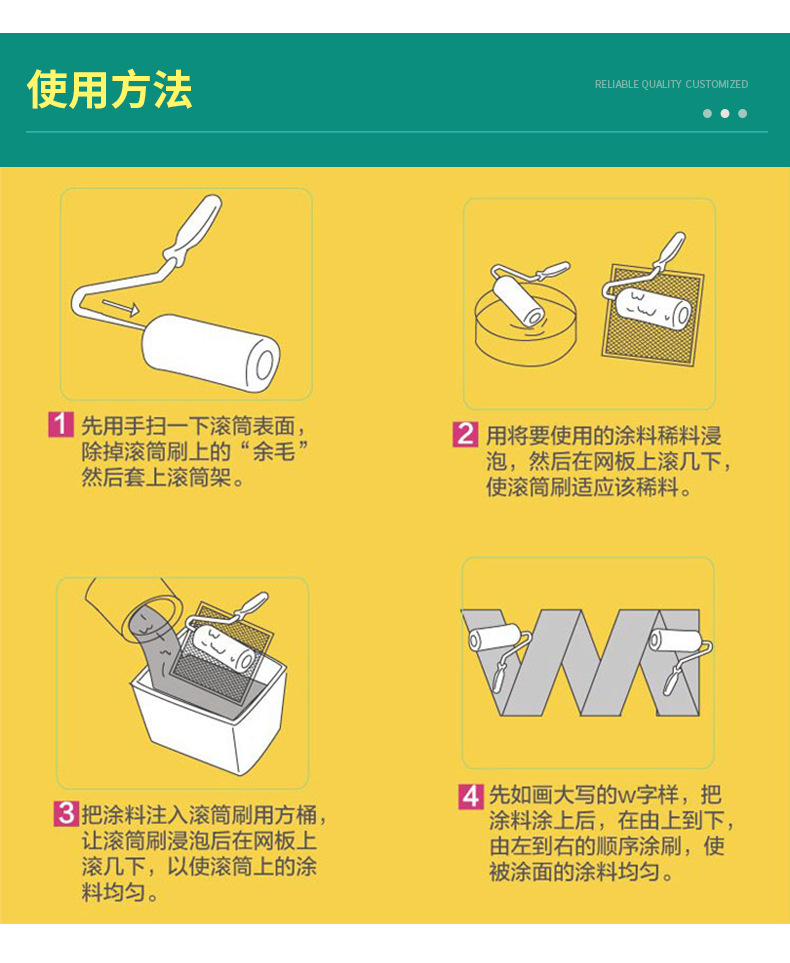 使用方法

RELIABLE QUALITY CUSTOMIZED

1 先用手扫一下滚筒表面，除掉滚筒刷上的“余毛”然后套上滚筒架。

2 用将要使用的涂料稀料浸泡，然后在网板上滚几下，使滚筒刷适应该稀料。

3 把涂料注入滚筒刷用方桶，让滚筒刷浸泡后在网板上滚几下，以使滚筒上的涂料均匀。

4 先如画大写的w字样，把涂料涂上后，在由上到下，由左到右的顺序涂刷，使被涂面的涂料均匀。