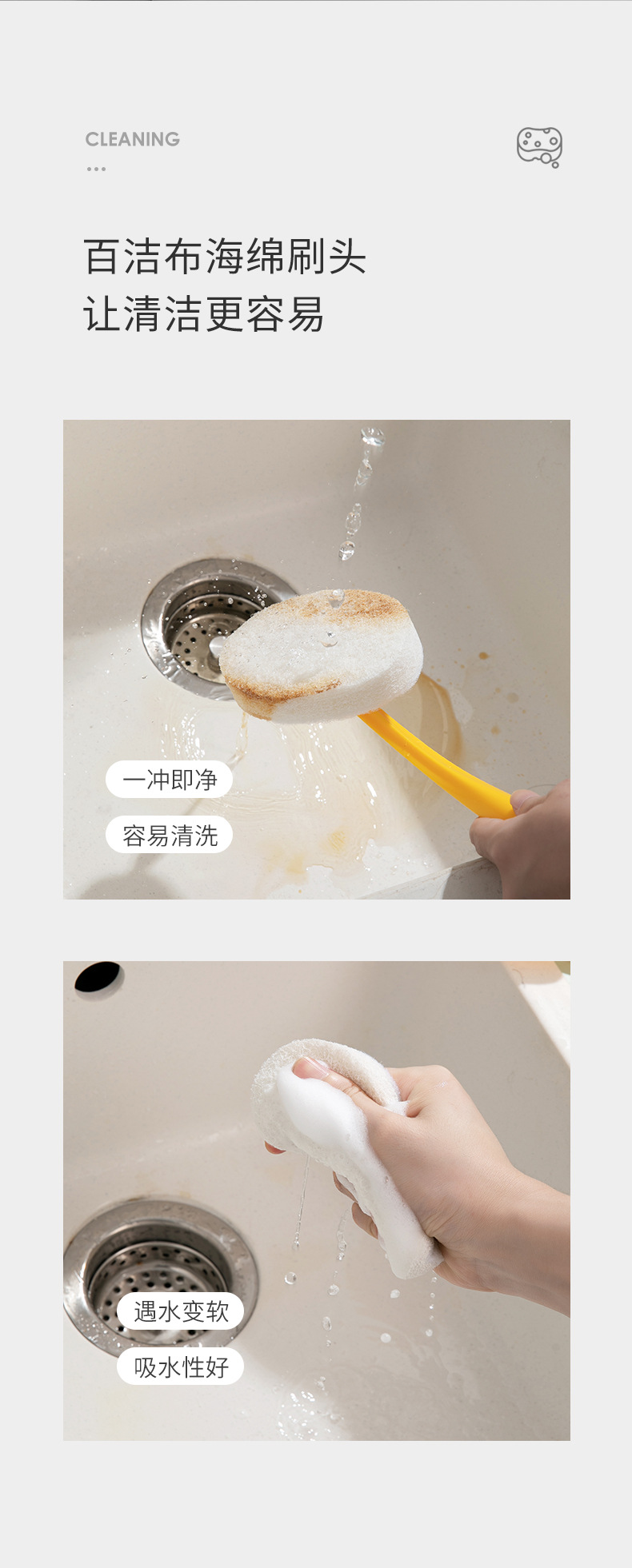 CLEANING
...

百洁布海绵刷头
让清洁更容易

一冲即净

容易清洗

遇水变软

吸水性好